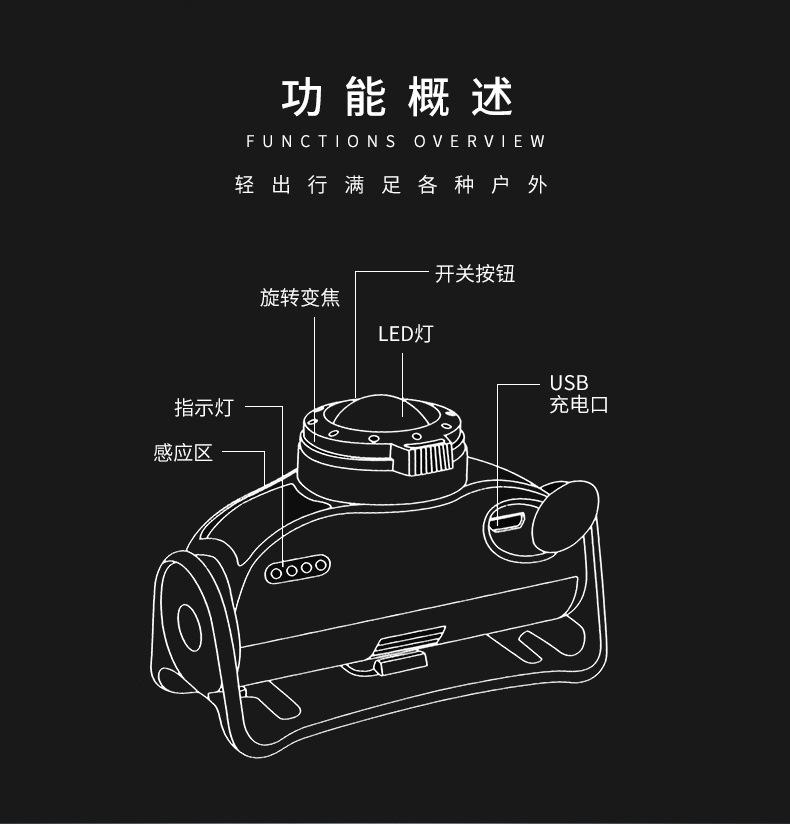 功能概述

FUNCTIONS OVERVIEW

轻出行满足各种户外

开关按钮

旋转变焦

LED灯

USB
充电口

指示灯

感应区