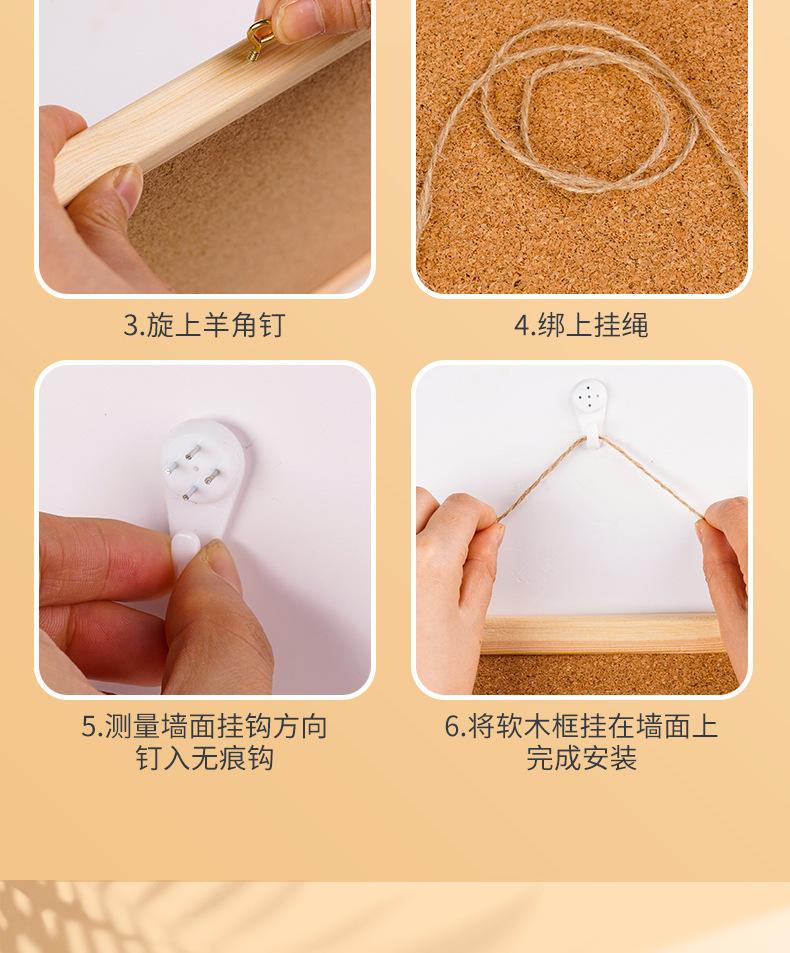 3.旋上羊角钉

4.绑上挂绳

5.测量墙面挂钩方向
钉入无痕钩

6.将软木框挂在墙面上
完成安装