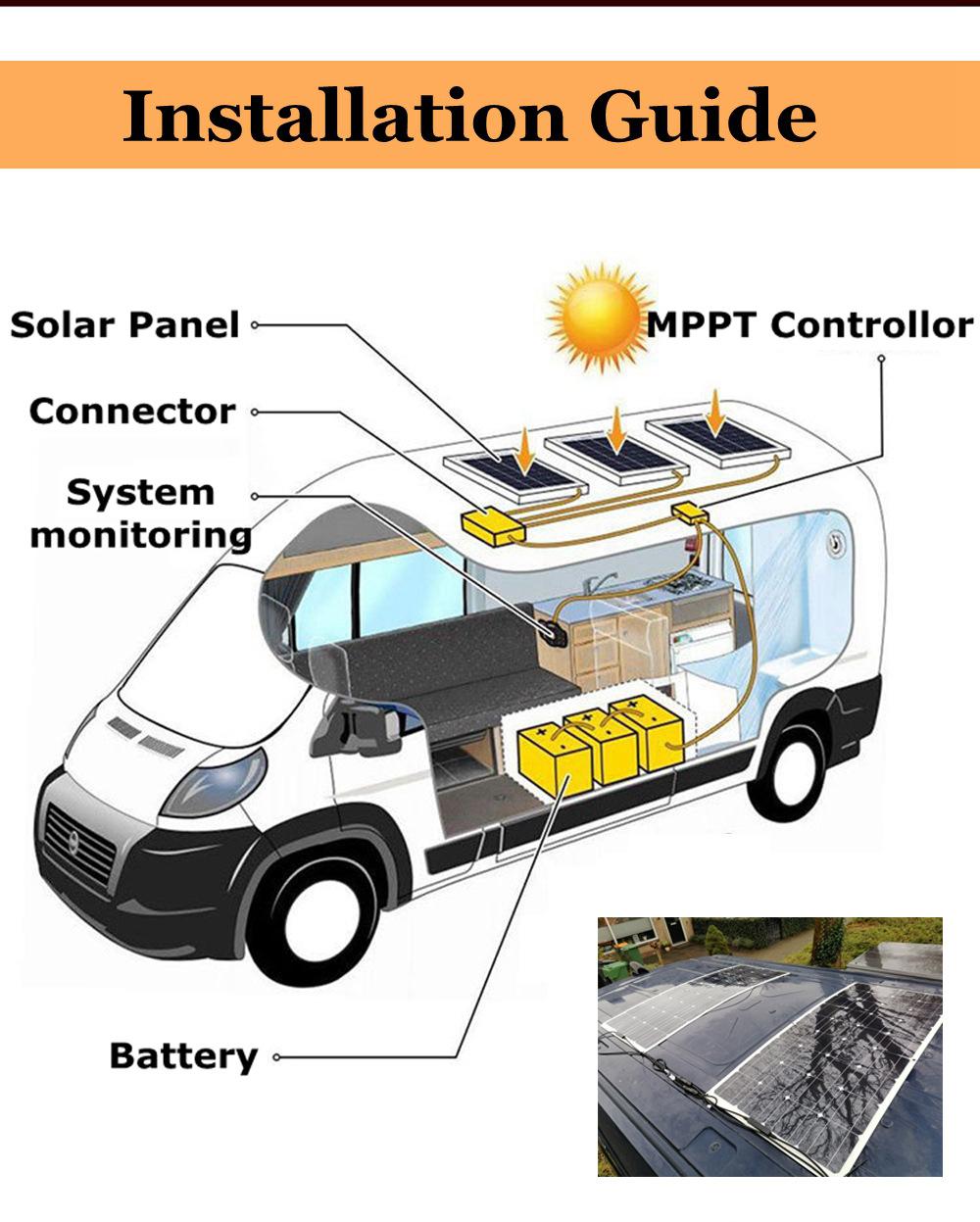 Installation Guide

Solar Panel

MPPT Controllor

Connector

System monitoring

Battery