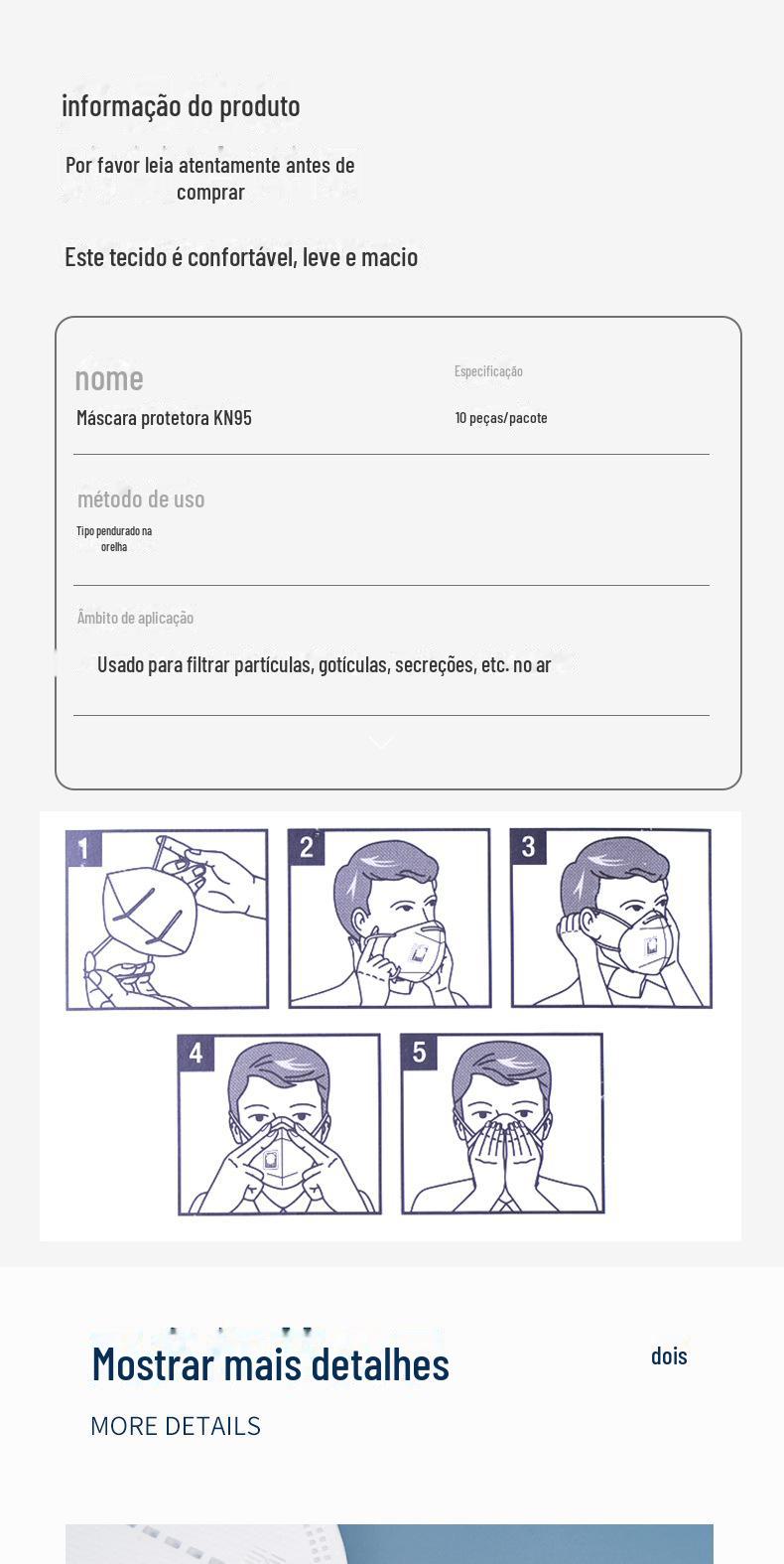 informação do produto

Por favor leia atentamente antes de comprar

Este tecido é confortável, leve e macio

nome

Máscara protetora KN95

Especificação

10 peças/pacote

método de uso

Tipo pendurado na orelha

Âmbito de aplicação

Usado para filtrar partículas, gotículas, secreções, etc. no ar

1

2

3

4

5

Mostrar mais detalhes

dois

MORE DETAILS