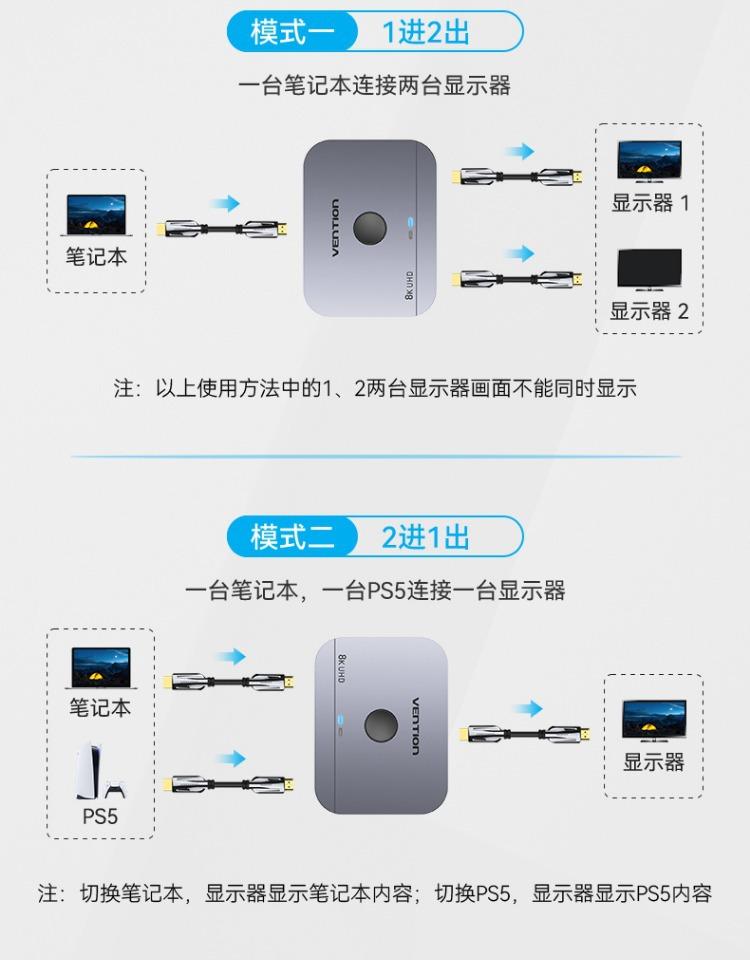 模式一 1进2出

一台笔记本连接两台显示器

笔记本

VENTION

8K UHD

显示器 1

显示器 2

注：以上使用方法中的1、2两台显示器画面不能同时显示

模式二 2进1出

一台笔记本，一台PS5连接一台显示器

笔记本

PS5

8K UHD

VENTION

显示器

注：切换笔记本，显示器显示笔记本内容；切换PS5，显示器显示PS5内容