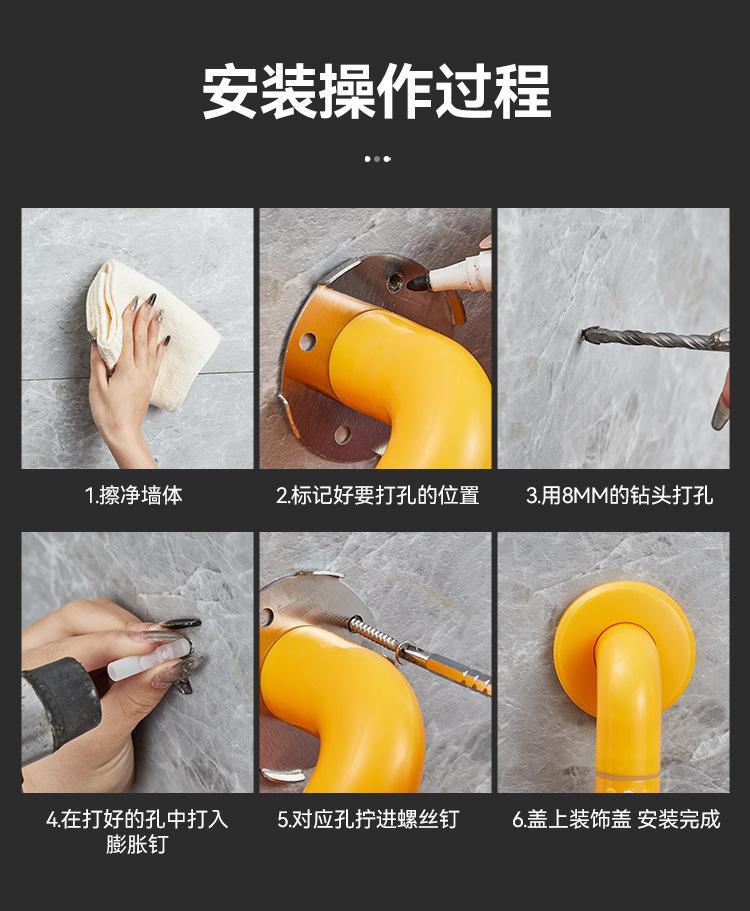 安装操作过程

1.擦净墙体

2.标记好要打孔的位置

3.用8MM的钻头打孔

4.在打好的孔中打入膨胀钉

5.对应孔拧进螺丝钉

6.盖上装饰盖 安装完成