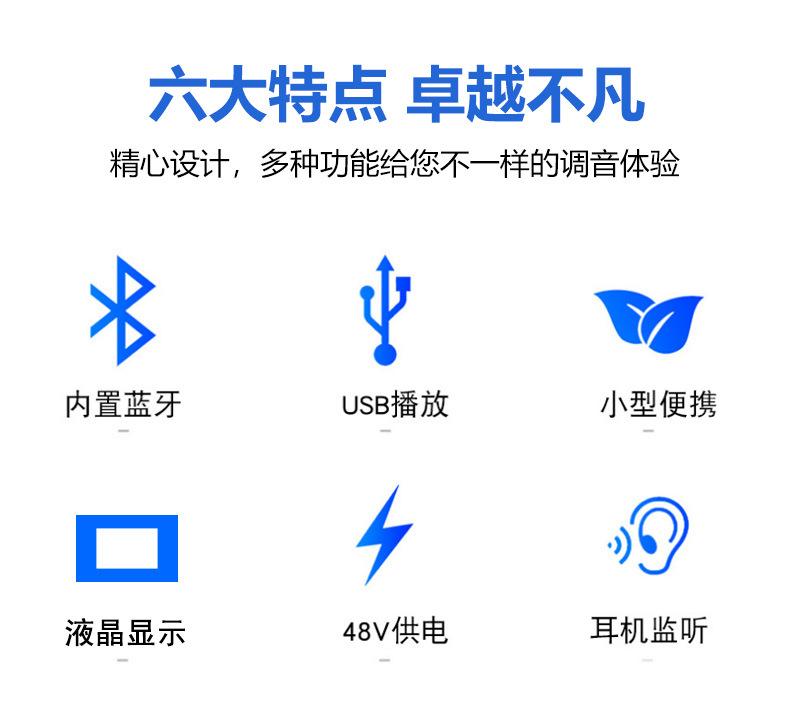 六大特点 卓越不凡

精心设计，多种功能给您不一样的调音体验

内置蓝牙

USB播放

小型便携

液晶显示

48V供电

耳机监听