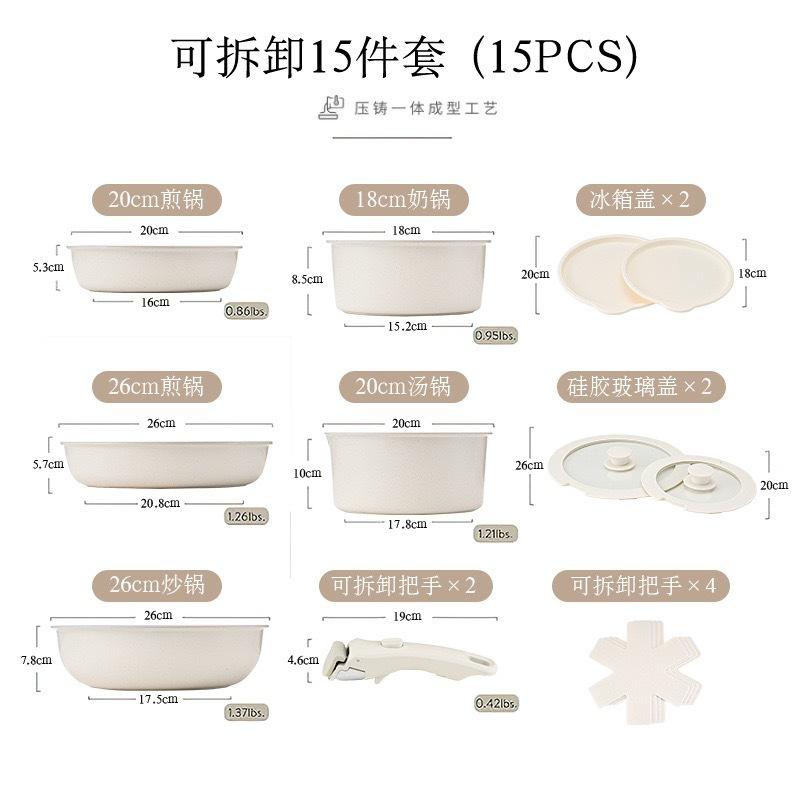 可拆卸15件套（15PCS）

压铸一体成型工艺

20cm煎锅
20cm
5.3cm
16cm
0.86lbs.

18cm奶锅
18cm
8.5cm
15.2cm
0.95lbs.

冰箱盖 × 2
20cm
18cm

26cm煎锅
26cm
5.7cm
20.8cm
1.26lbs.

20cm汤锅
20cm
10cm
17.8cm
1.21lbs.

硅胶玻璃盖 × 2
26cm
20cm

26cm炒锅
26cm
7.8cm
17.5cm
1.37lbs.

可拆卸把手 × 2
19cm
4.6cm
0.42lbs.

可拆卸把手 × 4