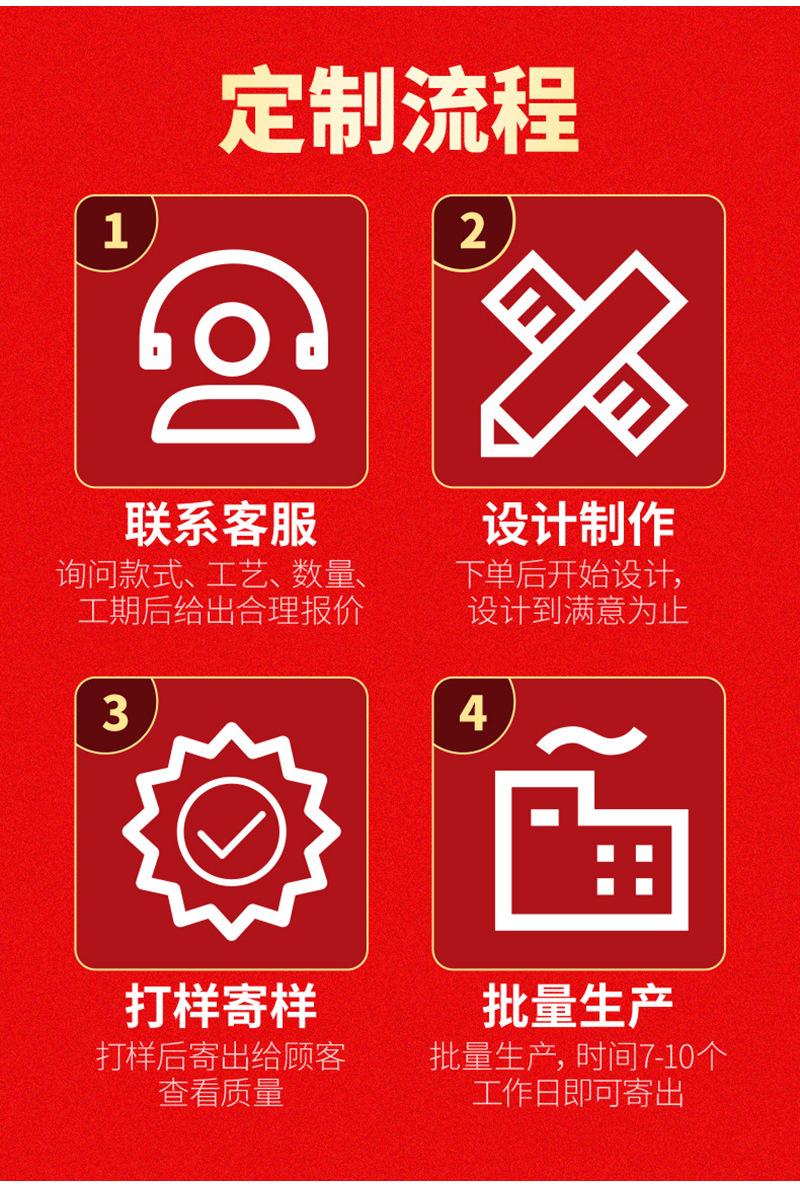 定制流程

1

联系客服

询问款式、工艺、数量、工期后给出合理报价

2

设计制作

下单后开始设计，设计到满意为止

3

打样寄样

打样后寄出给顾客查看质量

4

批量生产

批量生产，时间7-10个工作日即可寄出