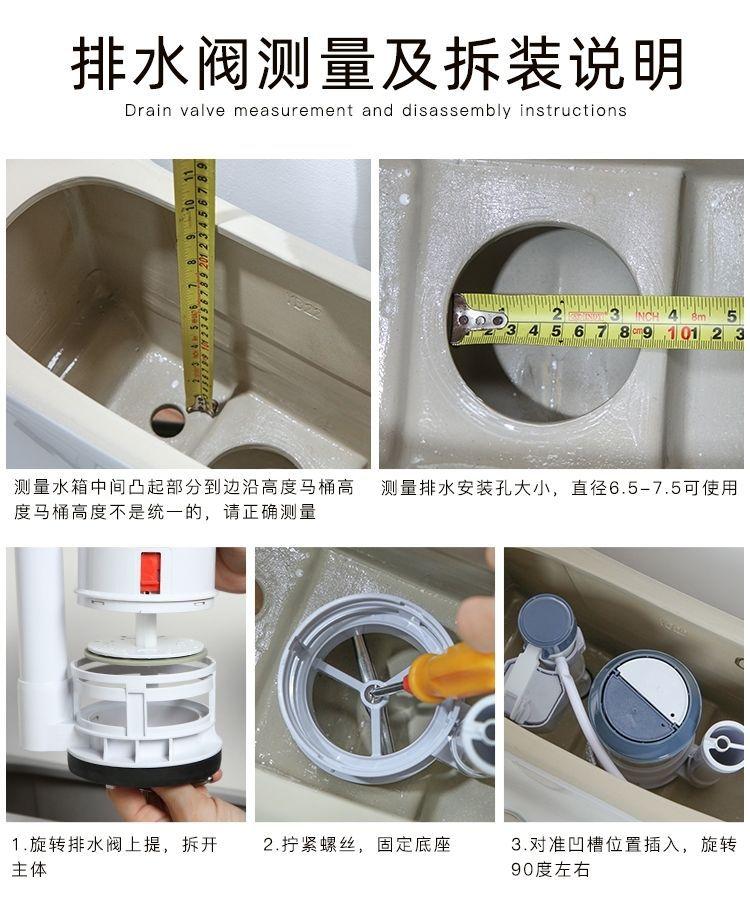 排水阀测量及拆装说明

Drain valve measurement and disassembly instructions

测量水箱中间凸起部分到边沿高度马桶高度马桶高度不是统一的，请正确测量

测量排水安装孔大小，直径6.5-7.5可使用

1.旋转排水阀上提，拆开主体

2.拧紧螺丝，固定底座

3.对准凹槽位置插入，旋转90度左右