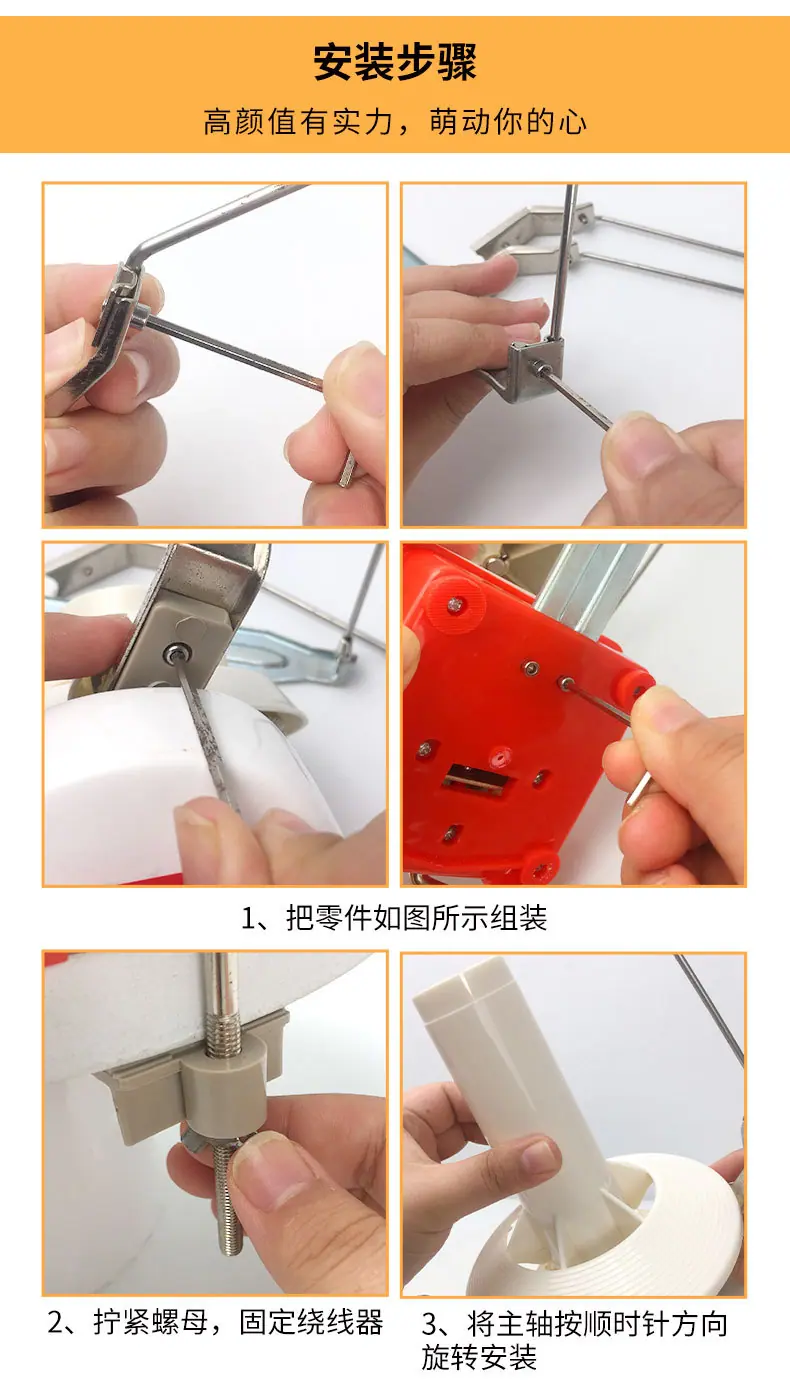 安装步骤

高颜值有实力，萌动你的心

1、把零件如图所示组装

2、拧紧螺母，固定绕线器

3、将主轴按顺时针方向旋转安装