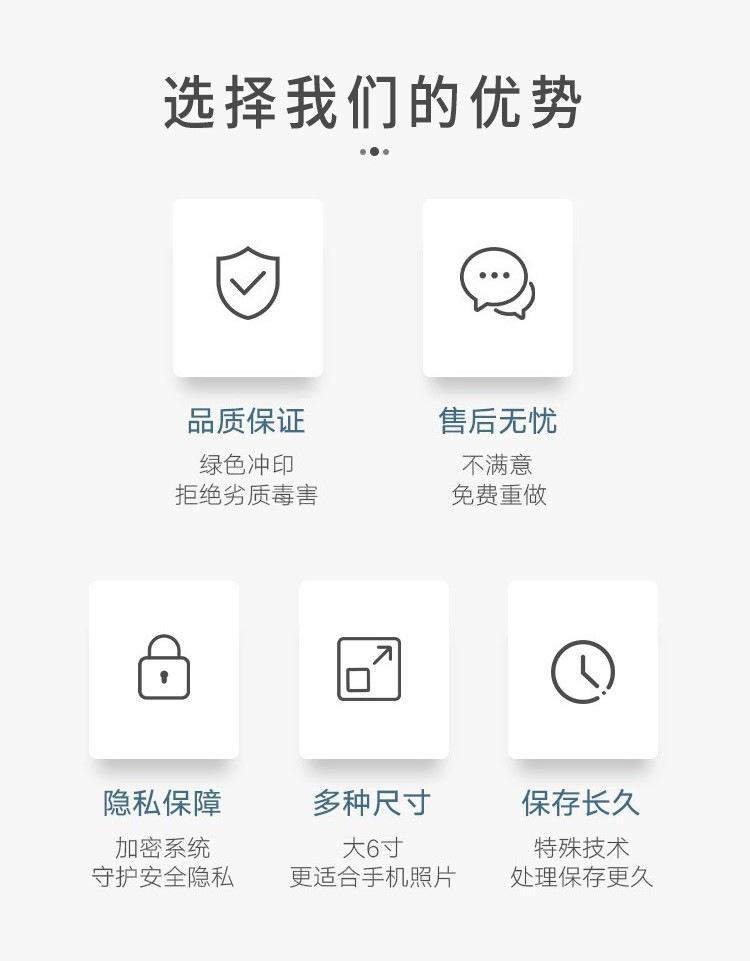 选择我们的优势

品质保证
绿色冲印
拒绝劣质毒害

售后无忧
不满意
免费重做

隐私保障
加密系统
守护安全隐私

多种尺寸
大6寸
更适合手机照片

保存长久
特殊技术
处理保存更久