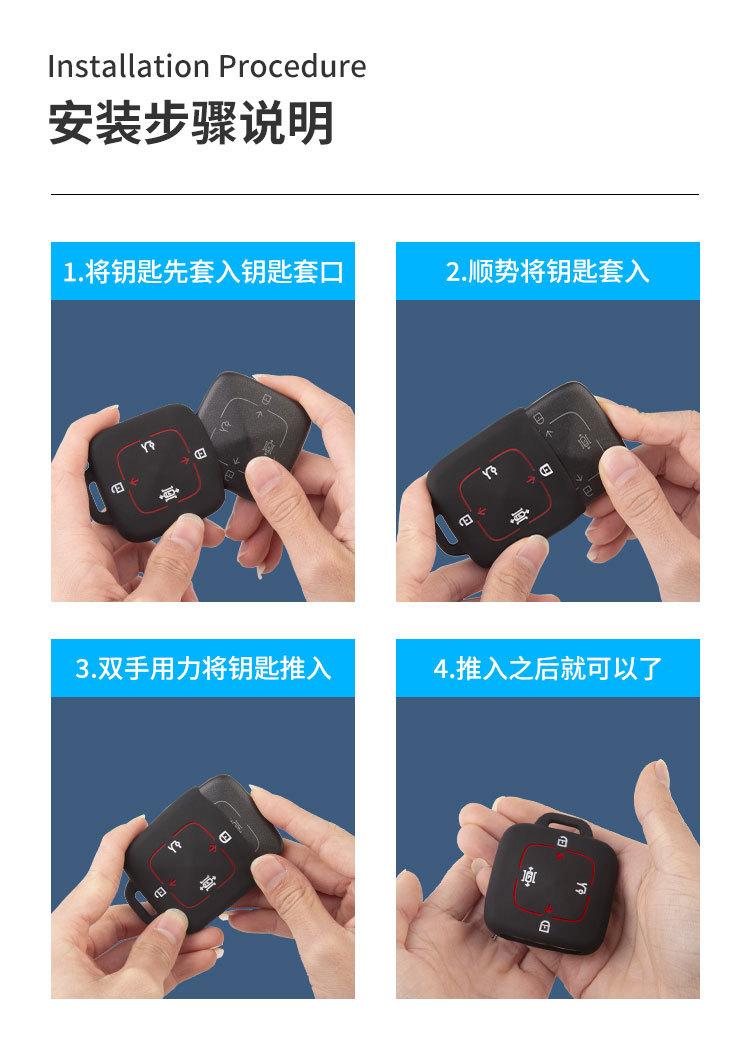 Installation Procedure
安装步骤说明

1.将钥匙先套入钥匙套口

2.顺势将钥匙套入

3.双手用力将钥匙推入

4.推入之后就可以了