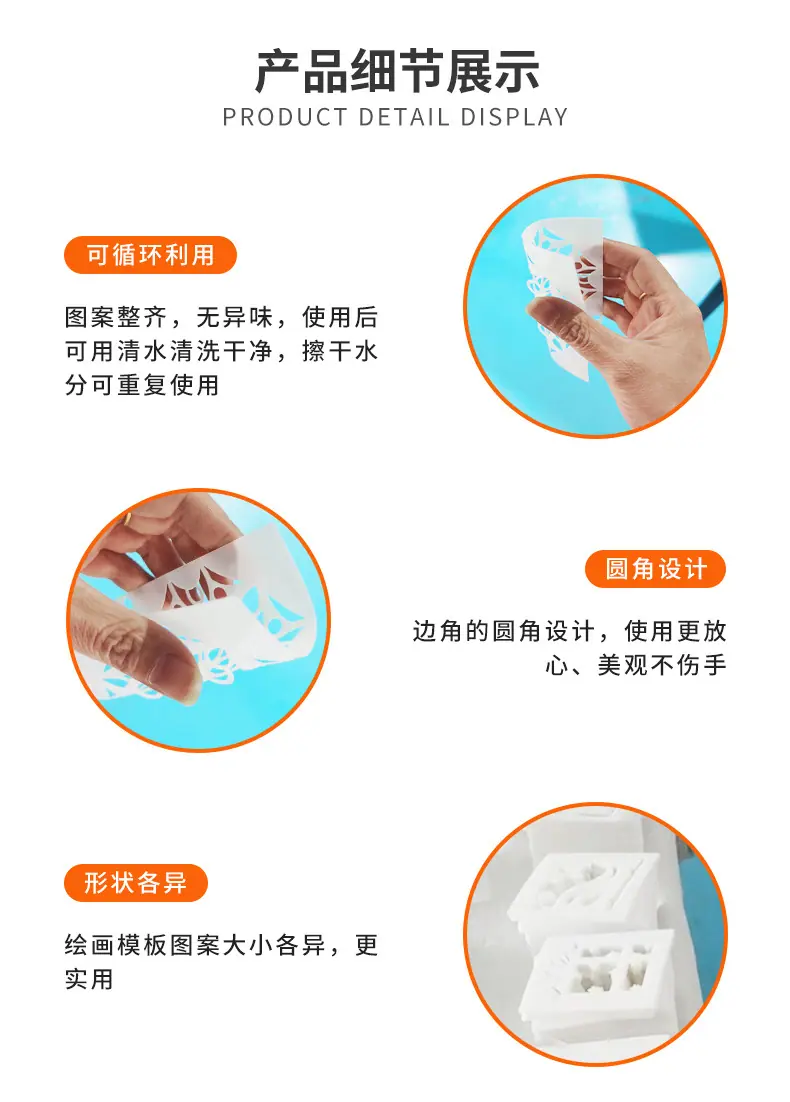 产品细节展示
PRODUCT DETAIL DISPLAY

可循环利用

图案整齐，无异味，使用后可用清水清洗干净，擦干水分可重复使用

圆角设计

边角的圆角设计，使用更放心、美观不伤手

形状各异

绘画模板图案大小各异，更实用