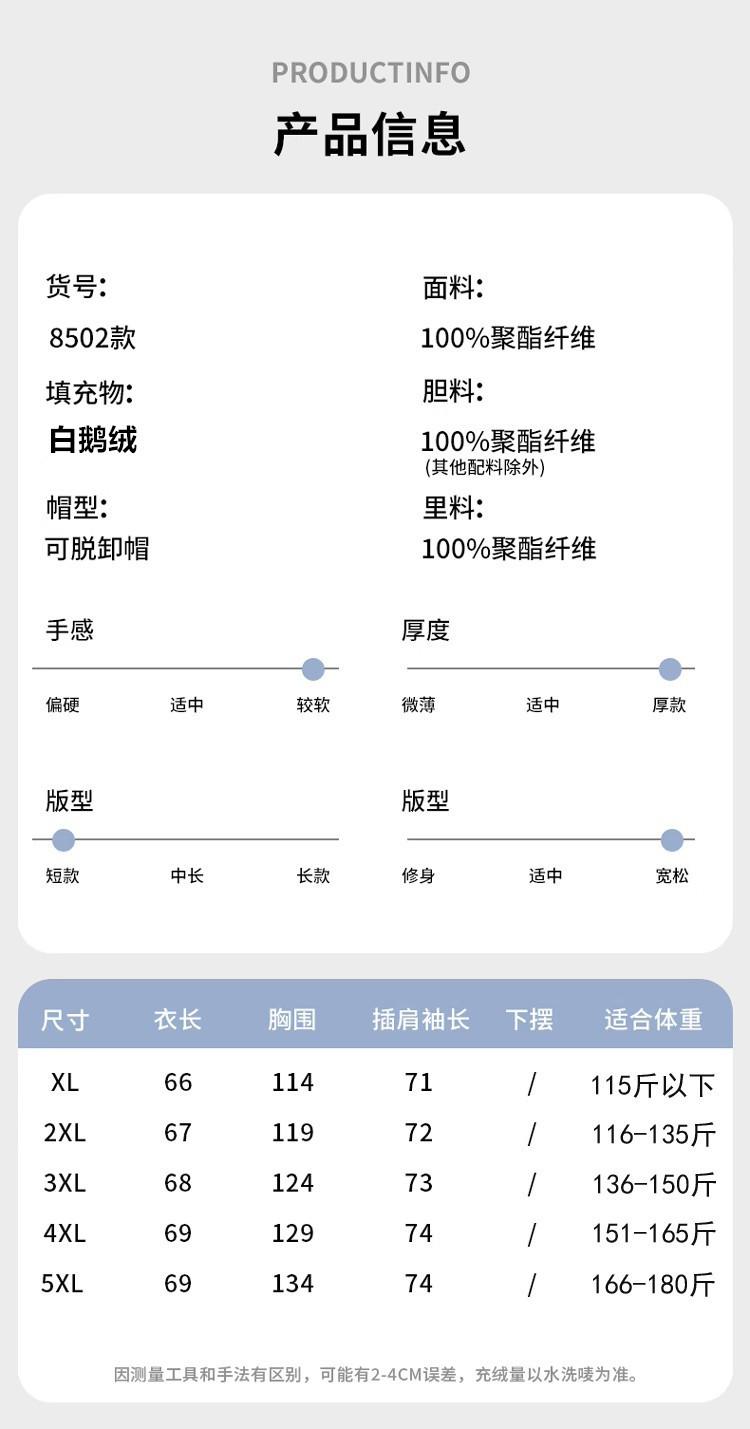 PRODUCTINFO

产品信息

货号:
8502款

填充物:
白鹅绒

帽型:
可脱卸帽

面料:
100%聚酯纤维

胆料:
100%聚酯纤维
(其他配料除外)

里料:
100%聚酯纤维

手感
偏硬 适中 较软

厚度
微薄 适中 厚款

版型
短款 中长 长款

版型
修身 适中 宽松

| 尺寸 | 衣长 | 胸围 | 插肩袖长 | 下摆 | 适合体重 |
|---|---|---|---|---|---|
| XL | 66 | 114 | 71 | / | 115斤以下 |
| 2XL | 67 | 119 | 72 | / | 116-135斤 |
| 3XL | 68 | 124 | 73 | / | 136-150斤 |
| 4XL | 69 | 129 | 74 | / | 151-165斤 |
| 5XL | 69 | 134 | 74 | / | 166-180斤 |

因测量工具和手法有区别,可能有2-4CM误差,充绒量以水洗唛为准。