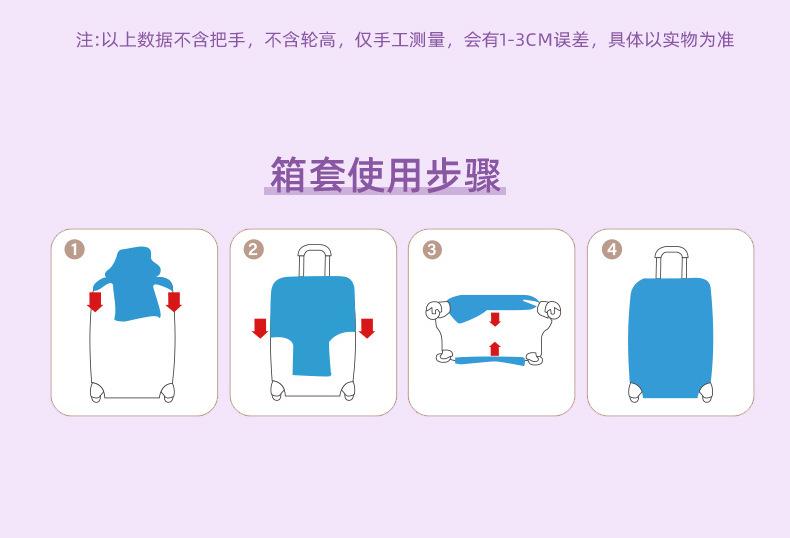 注:以上数据不含把手，不含轮高，仅手工测量，会有1-3CM误差，具体以实物为准

箱套使用步骤

1

2

3

4