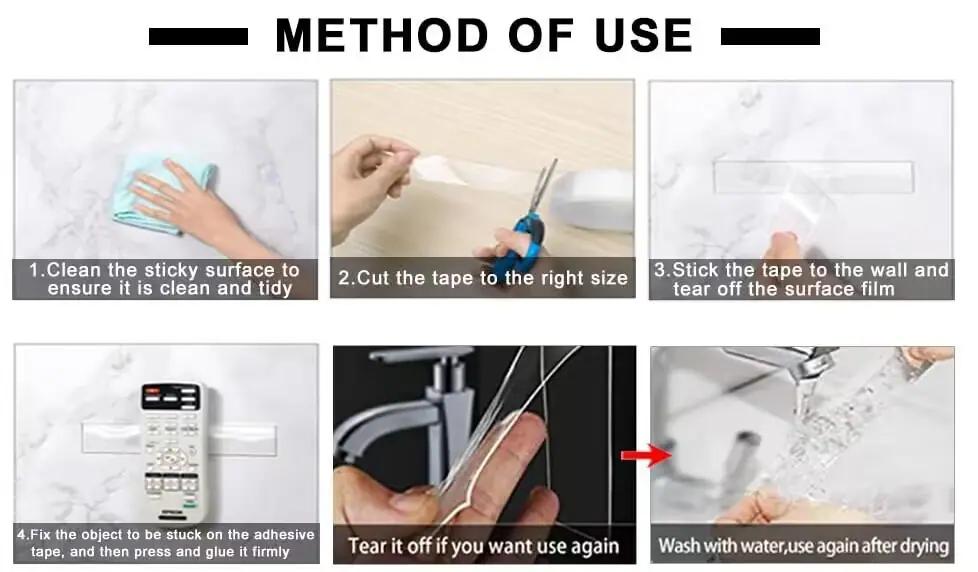 METHOD OF USE

1.Clean the sticky surface to ensure it is clean and tidy

2.Cut the tape to the right size

3.Stick the tape to the wall and tear off the surface film

4.Fix the object to be stuck on the adhesive tape, and then press and glue it firmly

Tear it off if you want use again

Wash with water,use again after drying