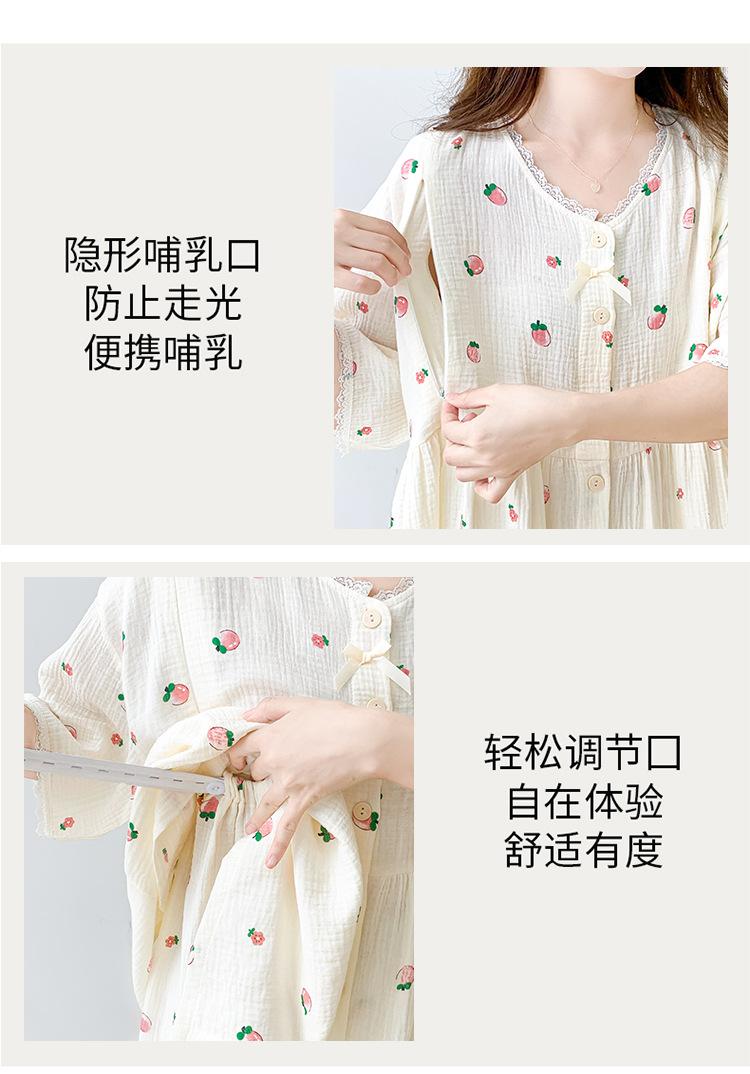 隐形哺乳口
防止走光
便携哺乳

轻松调节口
自在体验
舒适有度