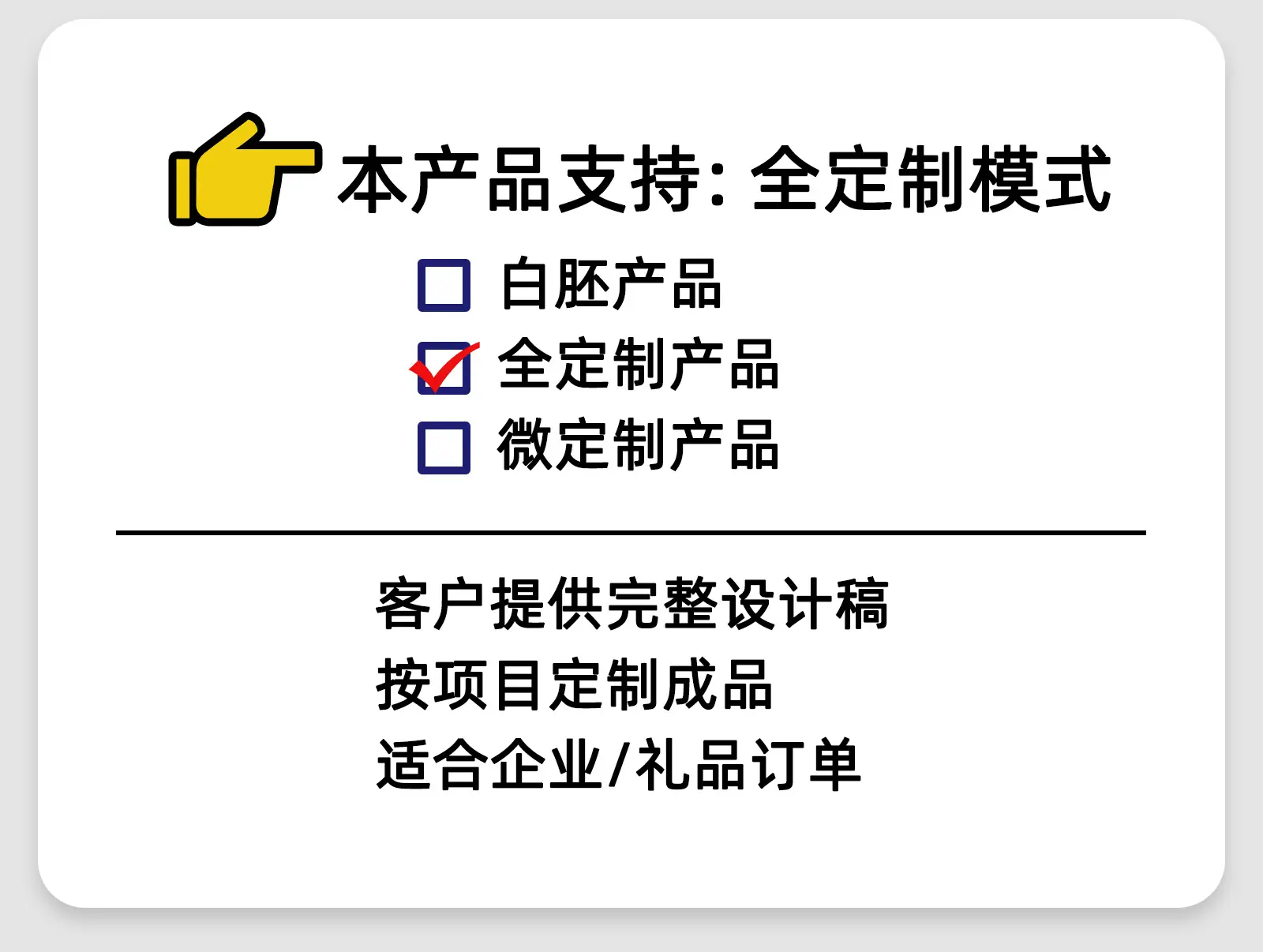 本产品支持:全定制模式

☐ 白胚产品
☑ 全定制产品
☐ 微定制产品

客户提供完整设计稿
按项目定制成品
适合企业/礼品订单