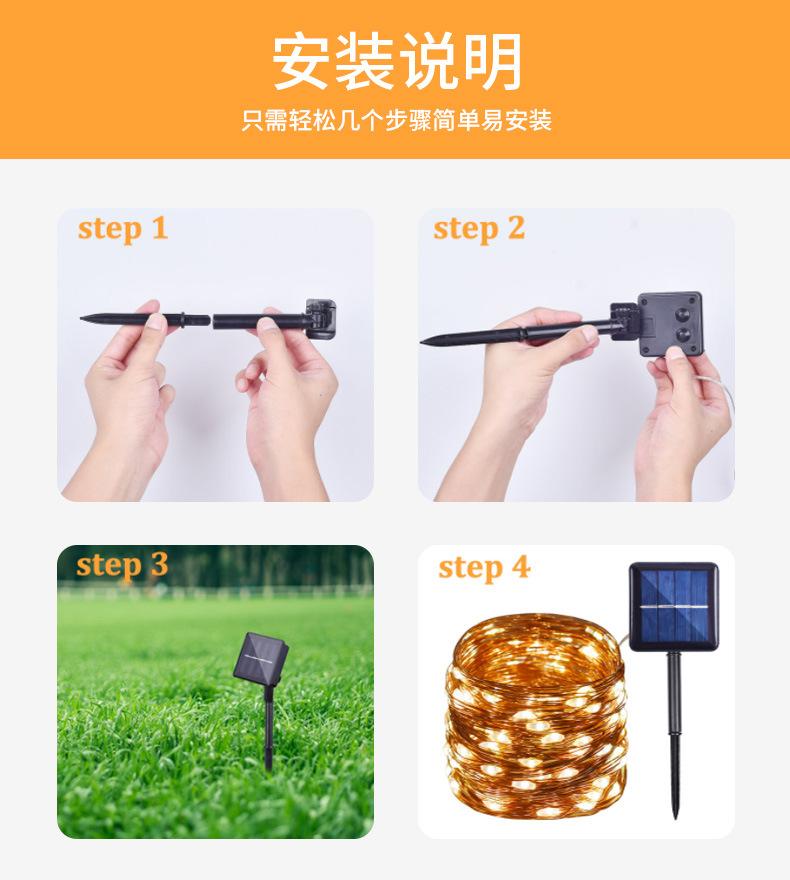 安装说明

只需轻松几个步骤简单易安装

step 1

step 2

step 3

step 4