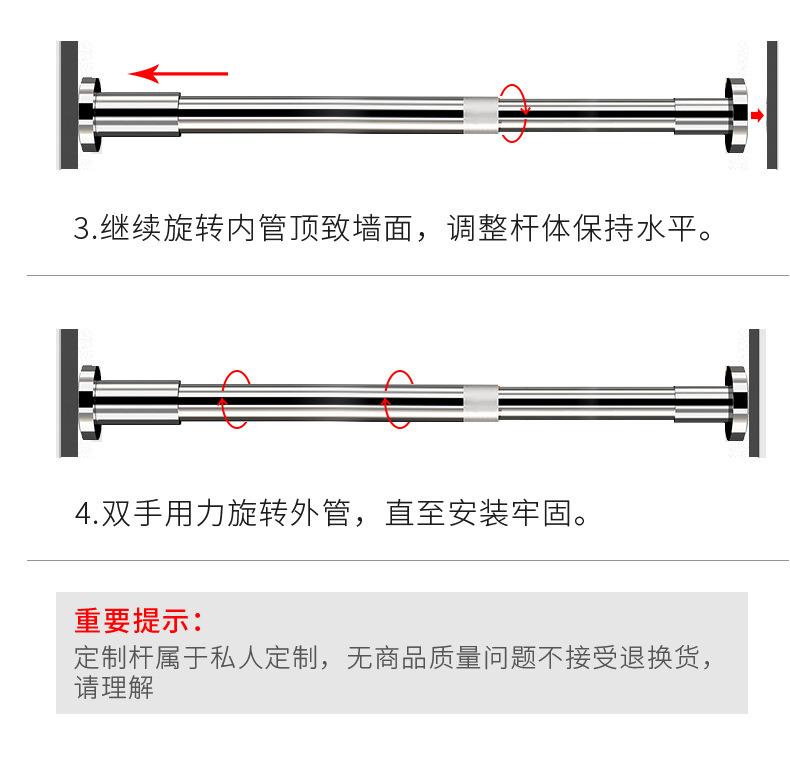 3.继续旋转内管顶致墙面，调整杆体保持水平。

4.双手用力旋转外管，直至安装牢固。

重要提示：

定制杆属于私人定制，无商品质量问题不接受退换货，请理解