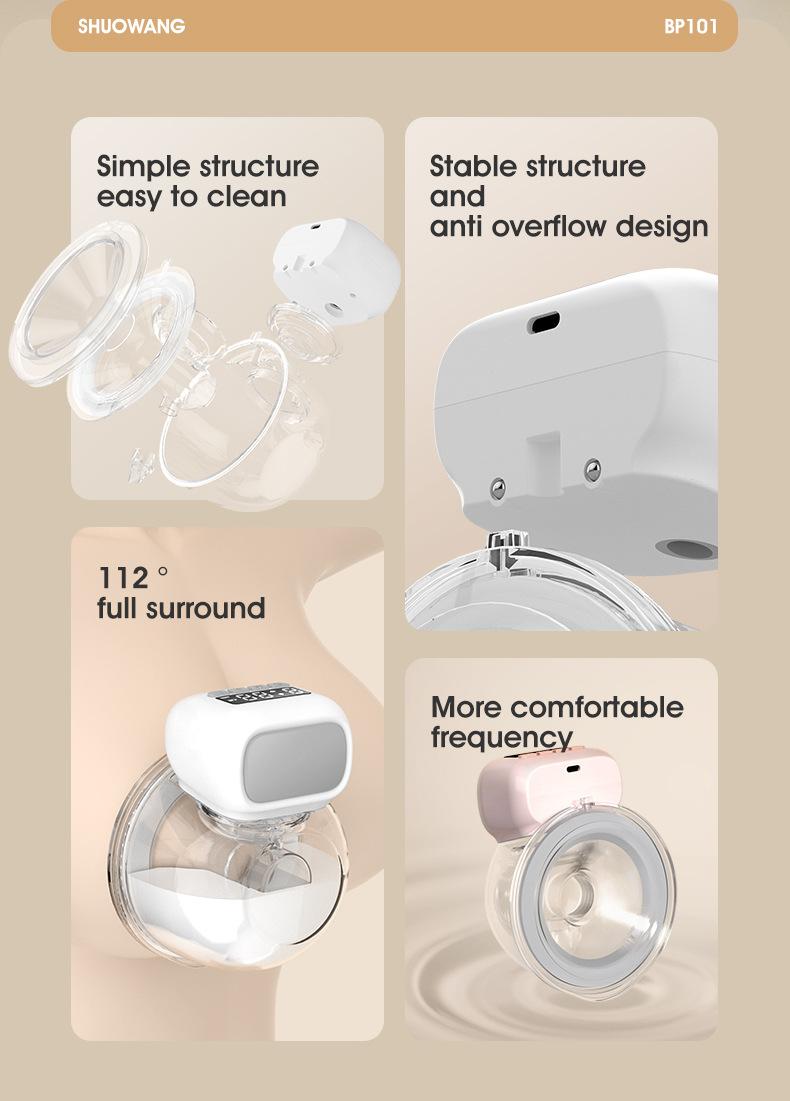 SHUOWANG

BP101

Simple structure easy to clean

Stable structure and anti overflow design

112 ° full surround

More comfortable frequency