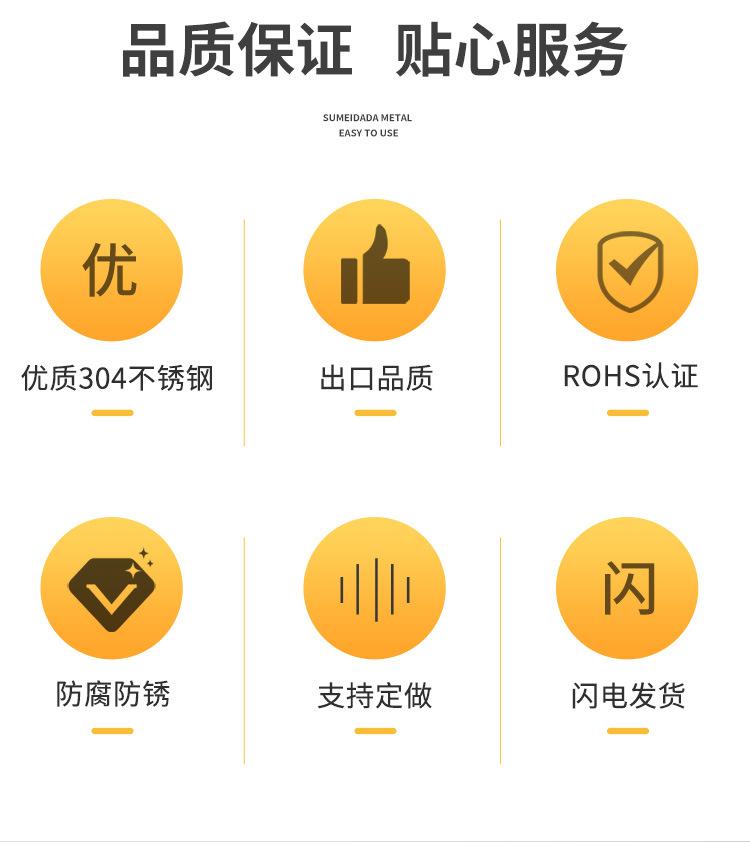 品质保证 贴心服务

SUMEIDADA METAL
EASY TO USE

优

优质304不锈钢

出口品质

ROHS认证

防腐防锈

支持定做

闪

闪电发货