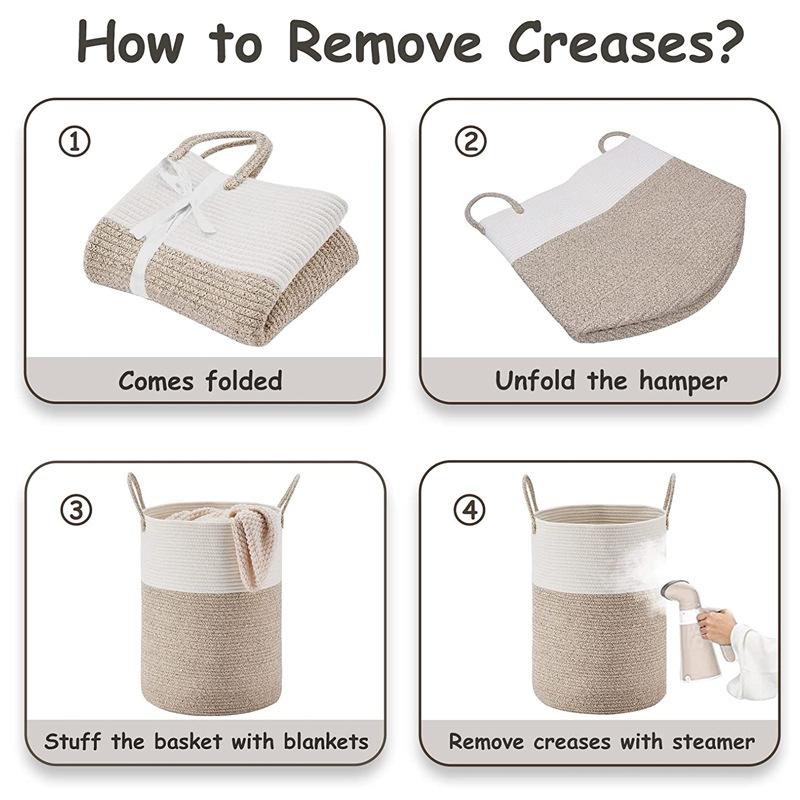 How to Remove Creases?

①
Comes folded

②
Unfold the hamper

③
Stuff the basket with blankets

④
Remove creases with steamer