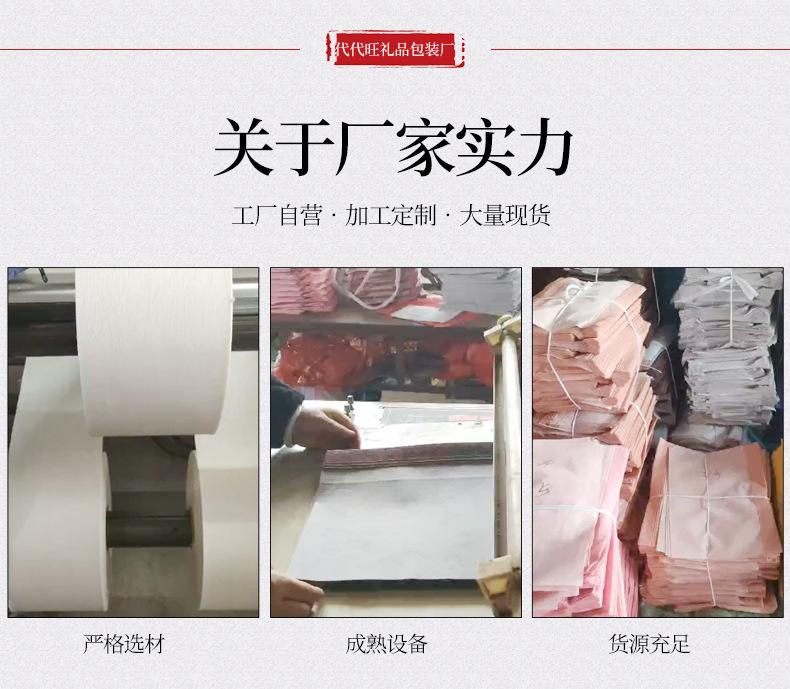 代代旺礼品包装厂

关于厂家实力

工厂自营 · 加工定制 · 大量现货

严格选材

成熟设备

货源充足