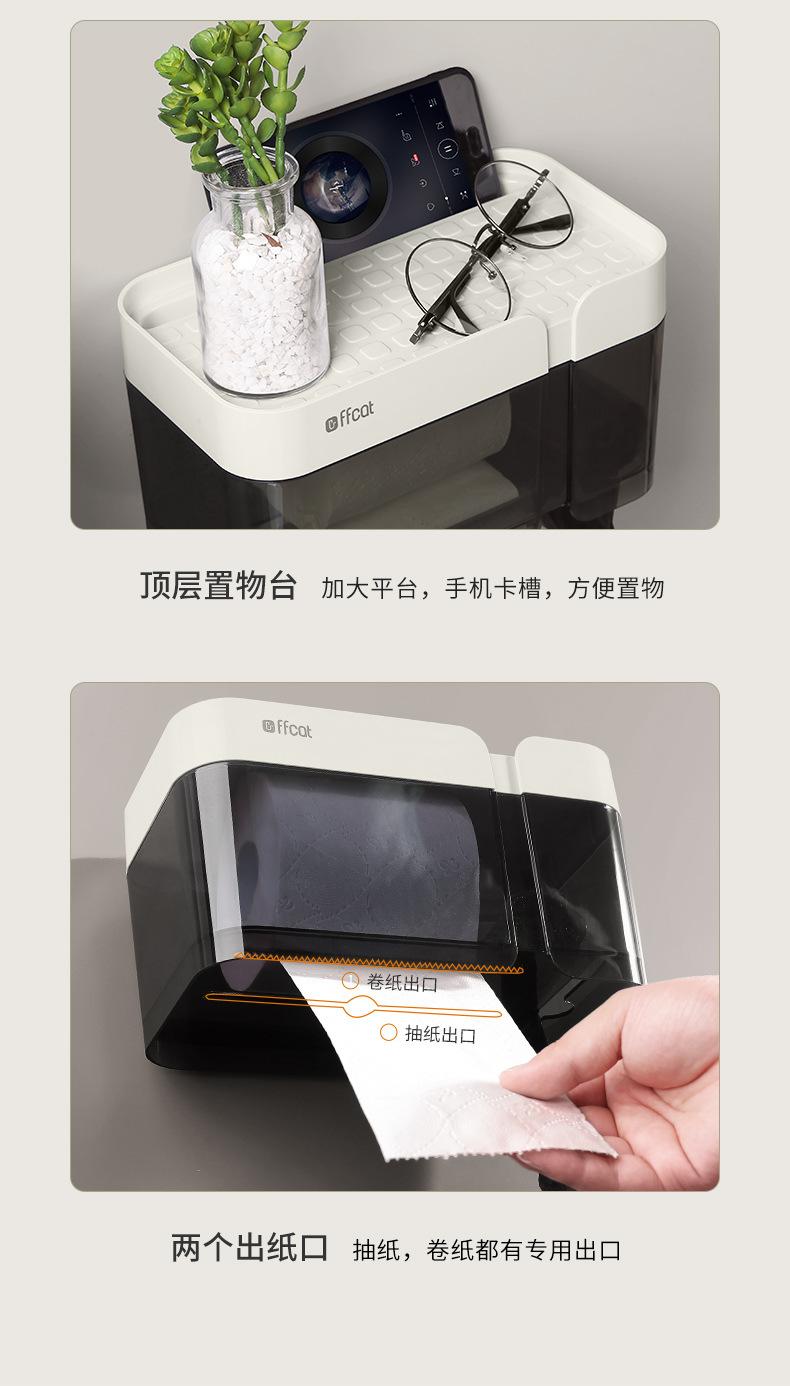 ffcat

顶层置物台 加大平台，手机卡槽，方便置物

ffcat

卷纸出口

抽纸出口

两个出纸口 抽纸，卷纸都有专用出口