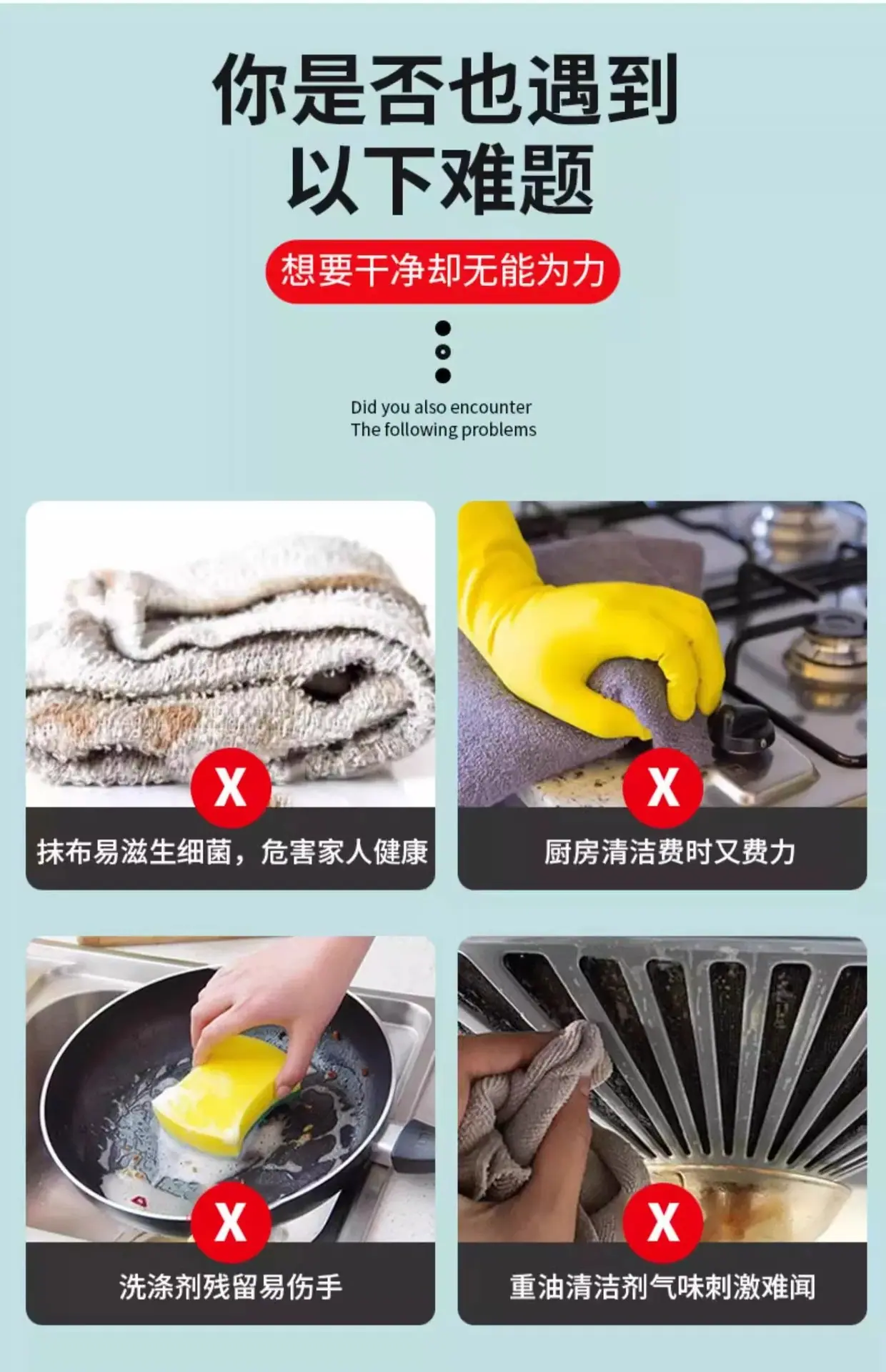 你是否也遇到
以下难题

想要干净却无能为力

Did you also encounter
The following problems

X
抹布易滋生细菌，危害家人健康

X
厨房清洁费时又费力

X
洗涤剂残留易伤手

X
重油清洁剂气味刺激难闻