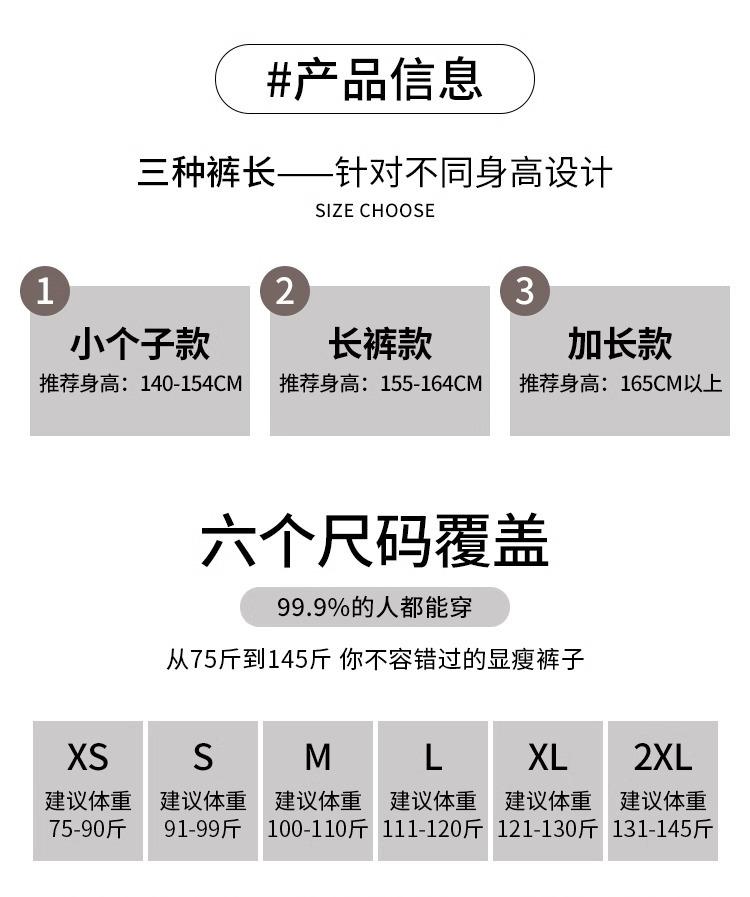 #产品信息

三种裤长——针对不同身高设计
SIZE CHOOSE

1
小个子款
推荐身高：140-154CM

2
长裤款
推荐身高：155-164CM

3
加长款
推荐身高：165CM以上

六个尺码覆盖

99.9%的人都能穿

从75斤到145斤 你不容错过的显瘦裤子

XS
建议体重
75-90斤

S
建议体重
91-99斤

M
建议体重
100-110斤

L
建议体重
111-120斤

XL
建议体重
121-130斤

2XL
建议体重
131-145斤