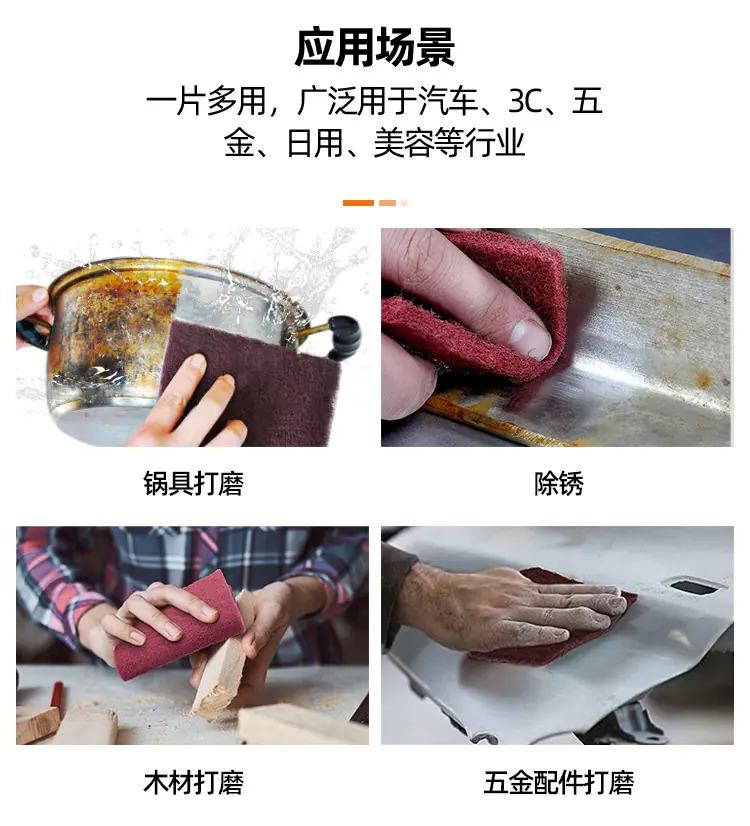 应用场景

一片多用，广泛用于汽车、3C、五金、日用、美容等行业

锅具打磨

除锈

木材打磨

五金配件打磨