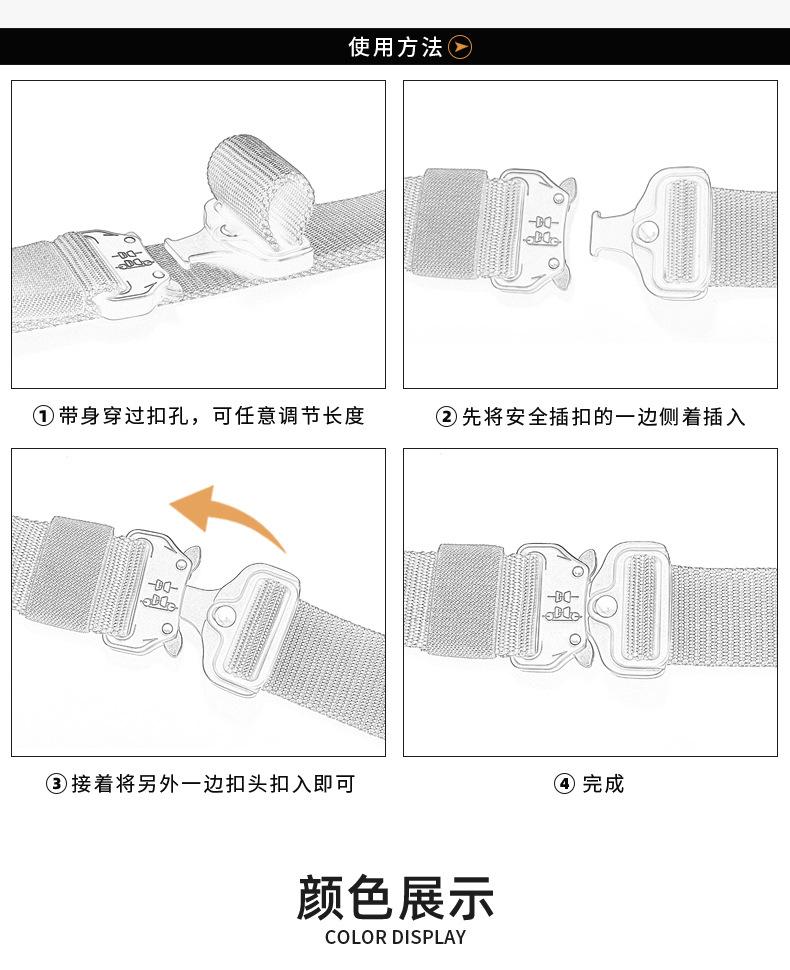 使用方法

①带身穿过扣孔，可任意调节长度

②先将安全插扣的一边侧着插入

③接着将另外一边扣头扣入即可

④ 完成

颜色展示
COLOR DISPLAY