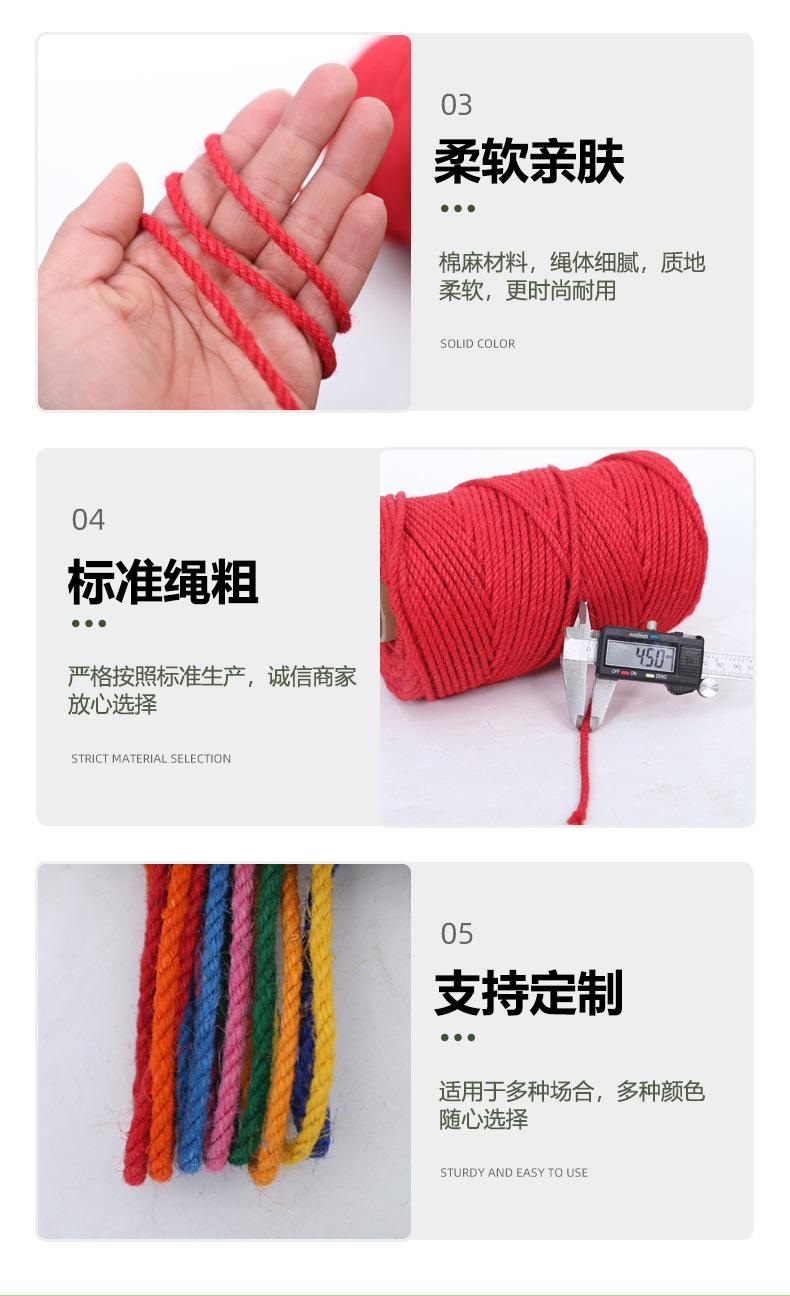 03

柔软亲肤

棉麻材料，绳体细腻，质地柔软，更时尚耐用

SOLID COLOR

04

标准绳粗

严格按照标准生产，诚信商家放心选择

STRICT MATERIAL SELECTION

mm/inch

OFF ON ZERO

4.50

05

支持定制

适用于多种场合，多种颜色随心选择

STURDY AND EASY TO USE