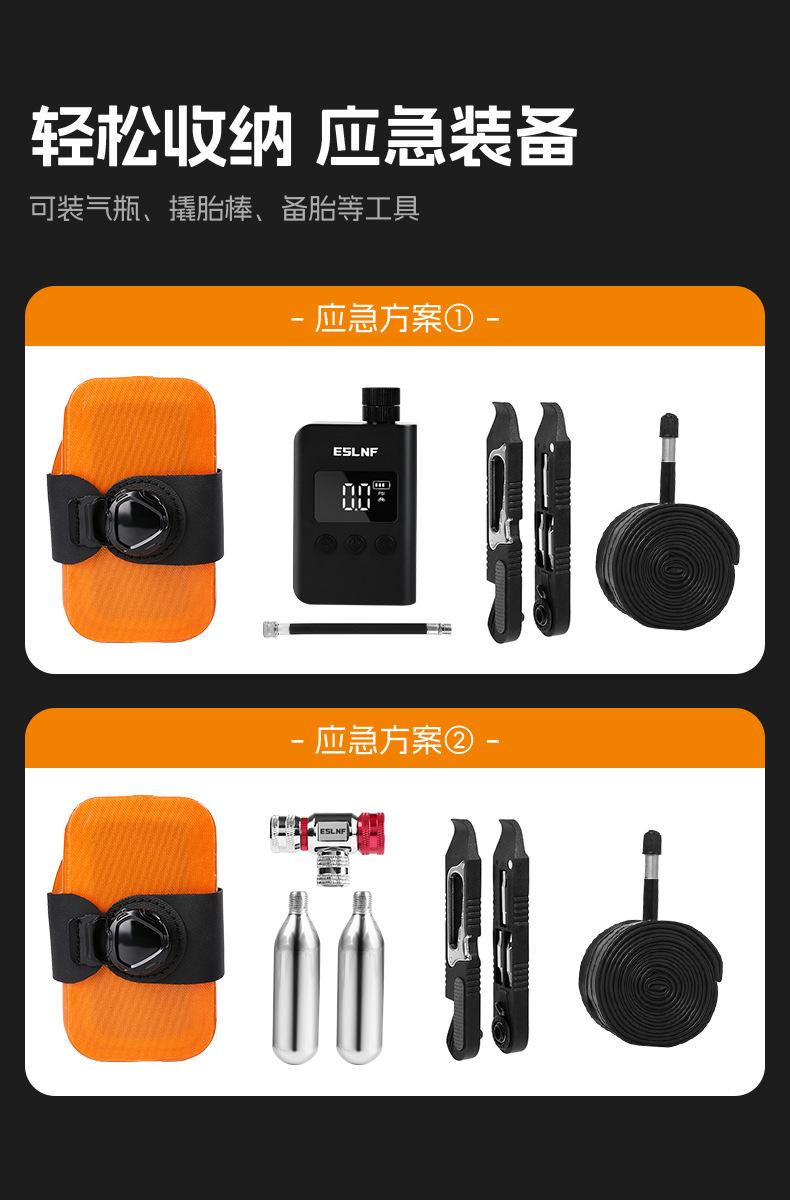 轻松收纳 应急装备

可装气瓶、撬胎棒、备胎等工具

- 应急方案① -

ESLNF

0.0

PSI

- 应急方案② -

ESLNF