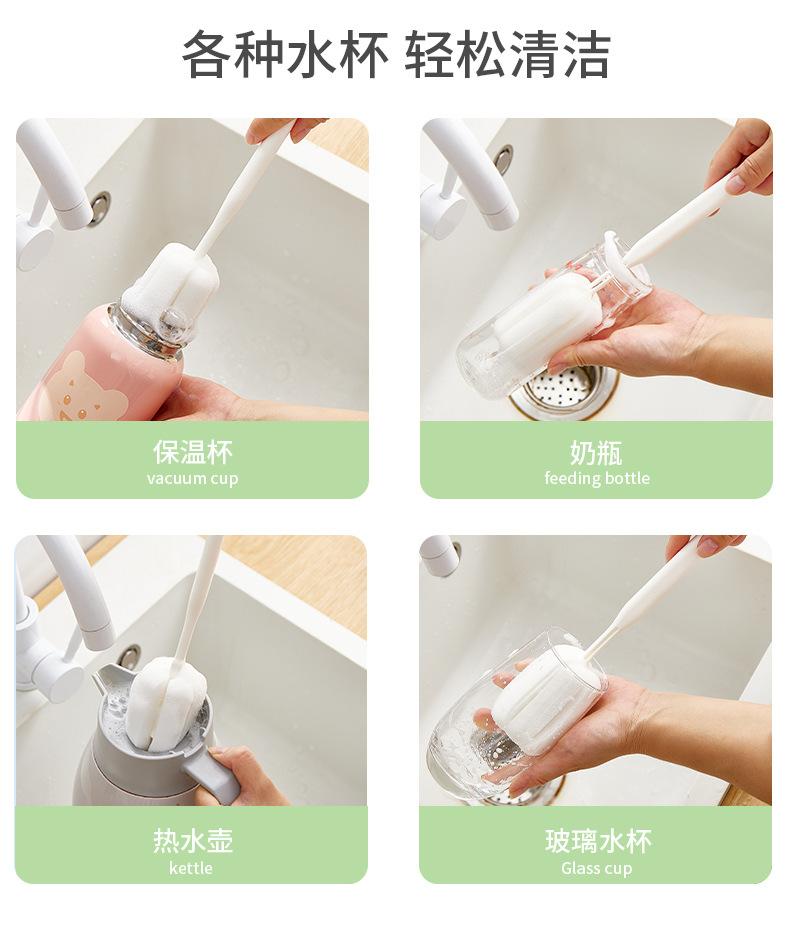 各种水杯 轻松清洁

保温杯
vacuum cup

奶瓶
feeding bottle

热水壶
kettle

玻璃水杯
Glass cup