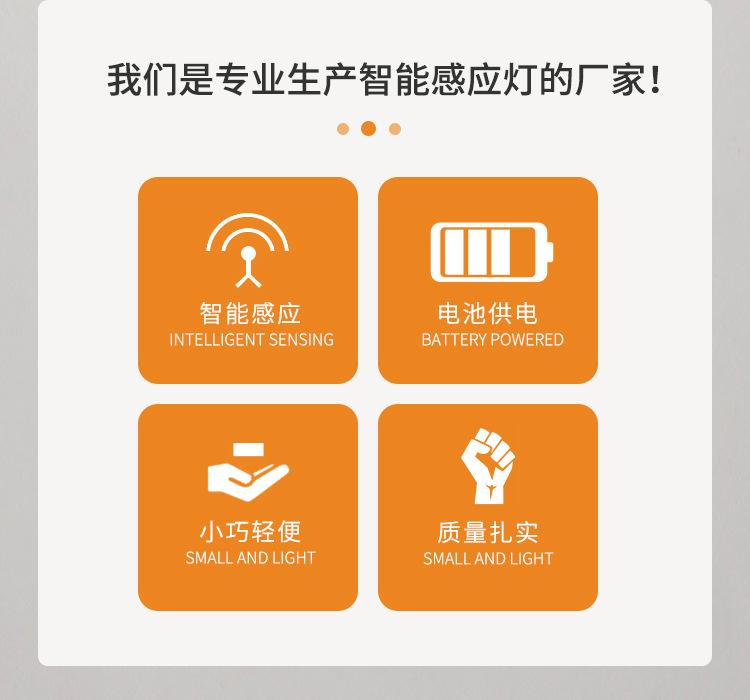 我们是专业生产智能感应灯的厂家！

智能感应
INTELLIGENT SENSING

电池供电
BATTERY POWERED

小巧轻便
SMALL AND LIGHT

质量扎实
SMALL AND LIGHT