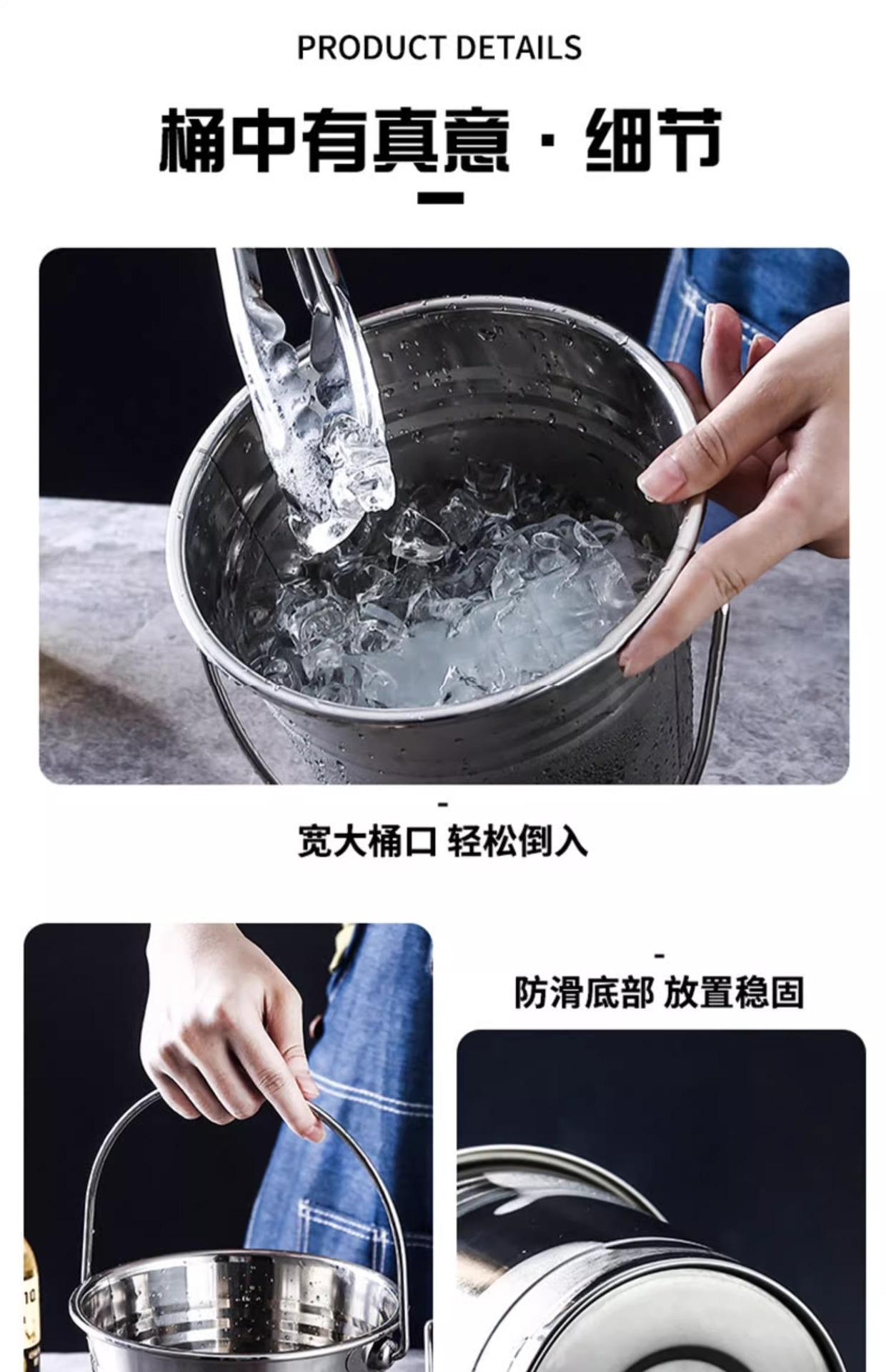 PRODUCT DETAILS

桶中有真意 · 细节

宽大桶口 轻松倒入

防滑底部 放置稳固