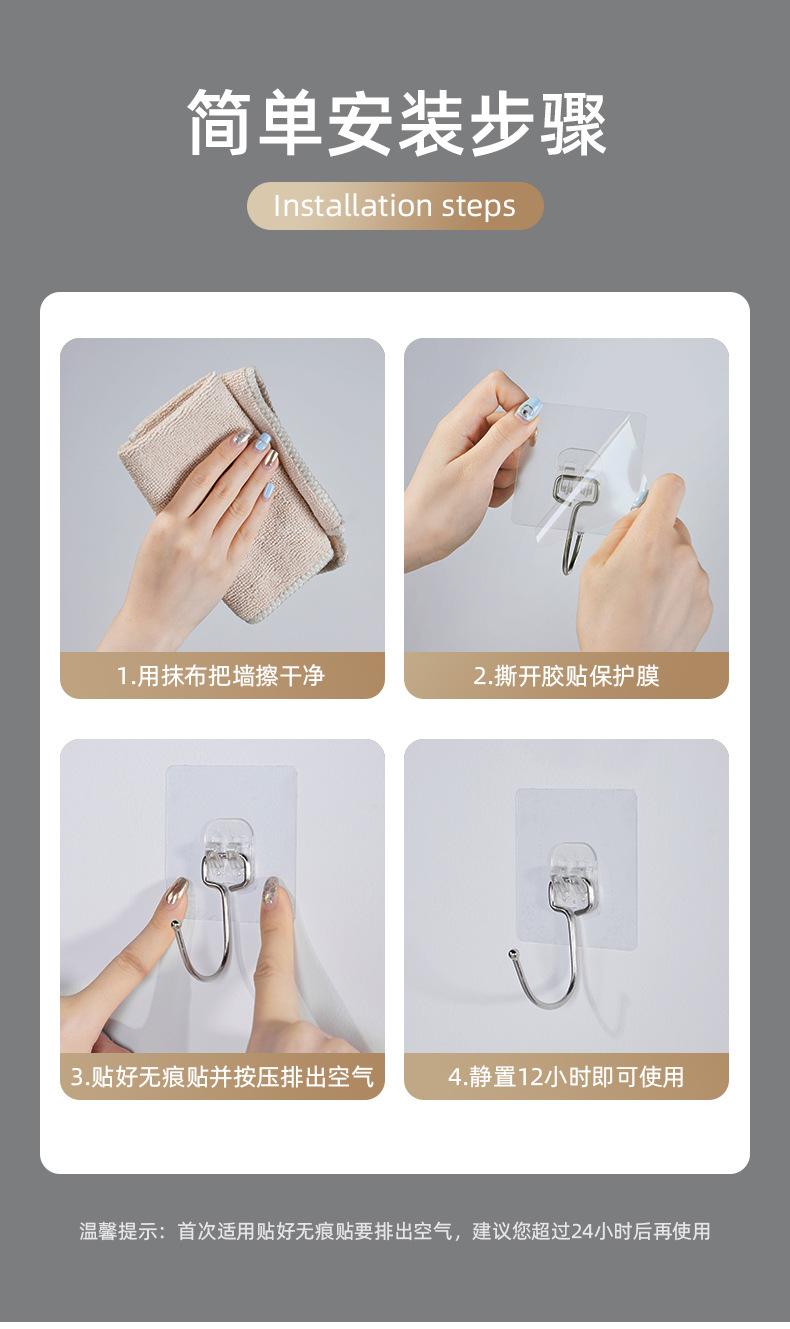 简单安装步骤

Installation steps

1.用抹布把墙擦干净

2.撕开胶贴保护膜

3.贴好无痕贴并按压排出空气

4.静置12小时即可使用

温馨提示：首次适用贴好无痕贴要排出空气，建议您超过24小时后再使用