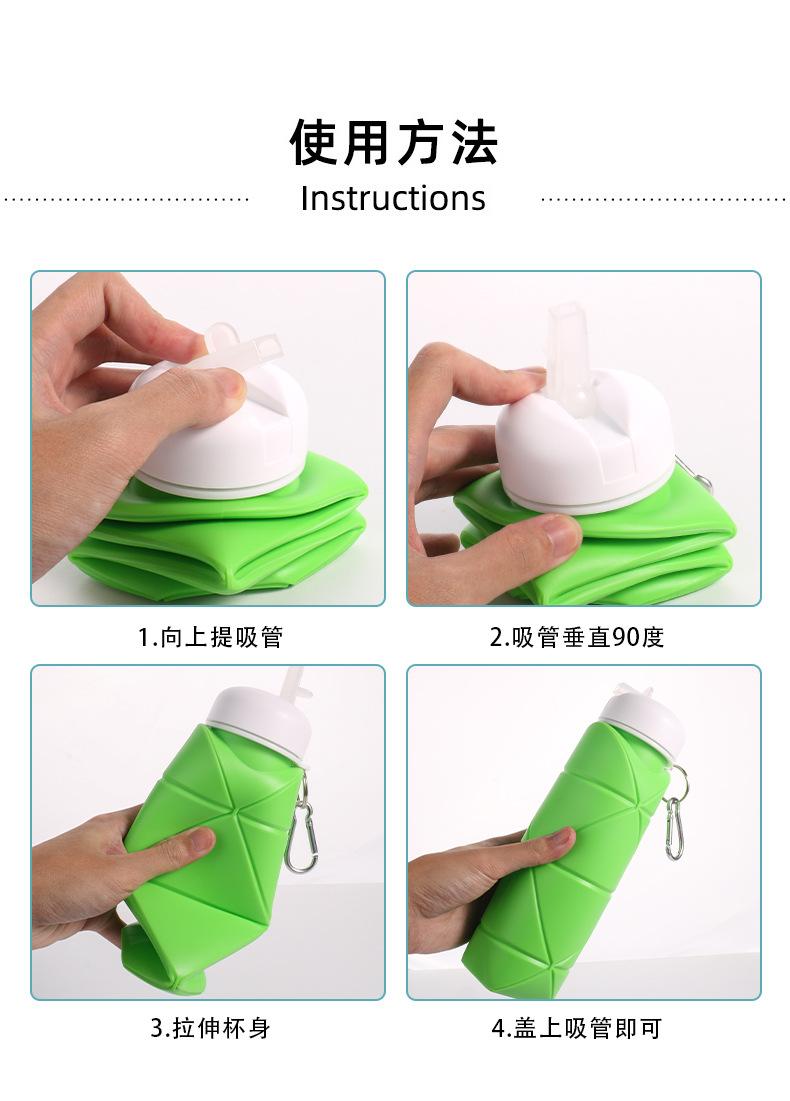 使用方法

Instructions

1.向上提吸管

2.吸管垂直90度

3.拉伸杯身

4.盖上吸管即可