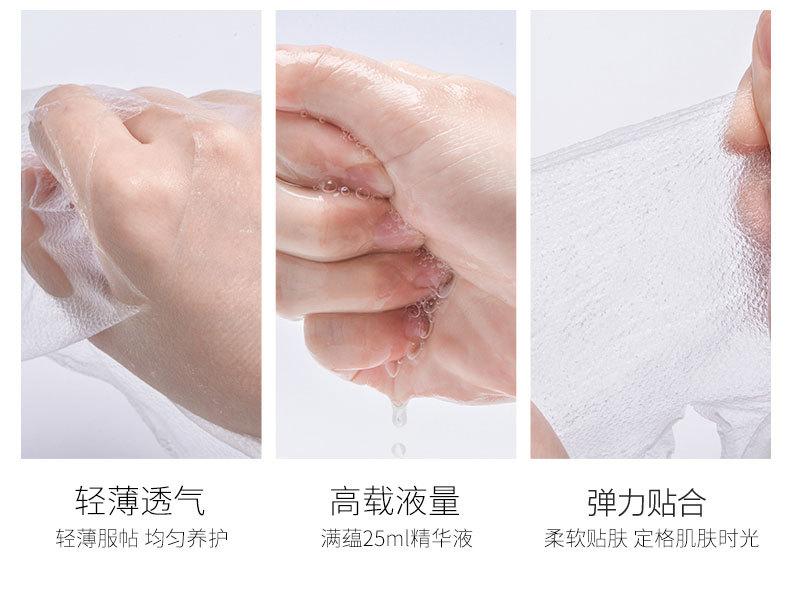 轻薄透气
轻薄服帖 均匀养护

高载液量
满蕴25ml精华液

弹力贴合
柔软贴肤 定格肌肤时光