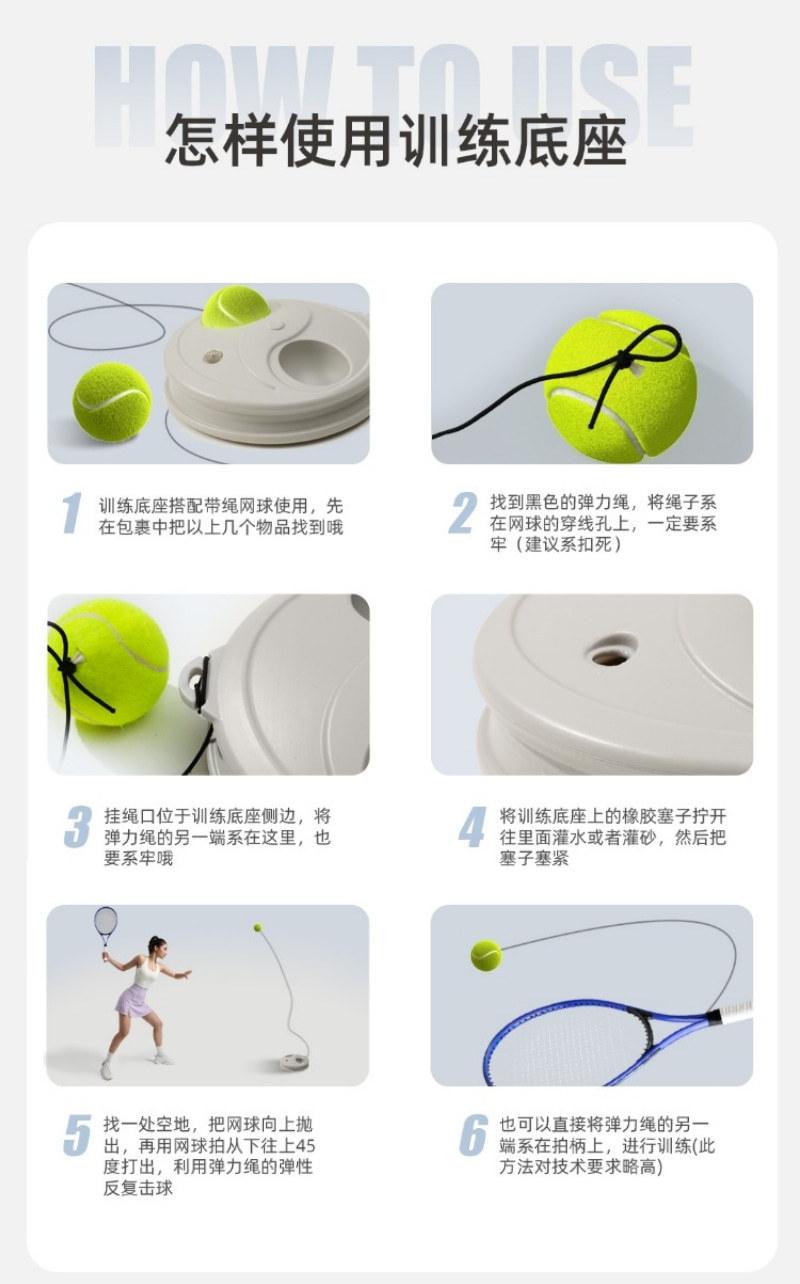 HOW TO USE

怎样使用训练底座

1 训练底座搭配带绳网球使用，先在包裹中把以上几个物品找到哦

2 找到黑色的弹力绳，将绳子系在网球的穿线孔上，一定要系牢（建议系扣死）

3 挂绳口位于训练底座侧边，将弹力绳的另一端系在这里，也要系牢哦

4 将训练底座上的橡胶塞子拧开往里面灌水或者灌砂，然后把塞子塞紧

5 找一处空地，把网球向上抛出，再用网球拍从下往上45度打出，利用弹力绳的弹性反复击球

6 也可以直接将弹力绳的另一端系在拍柄上，进行训练(此方法对技术要求略高)