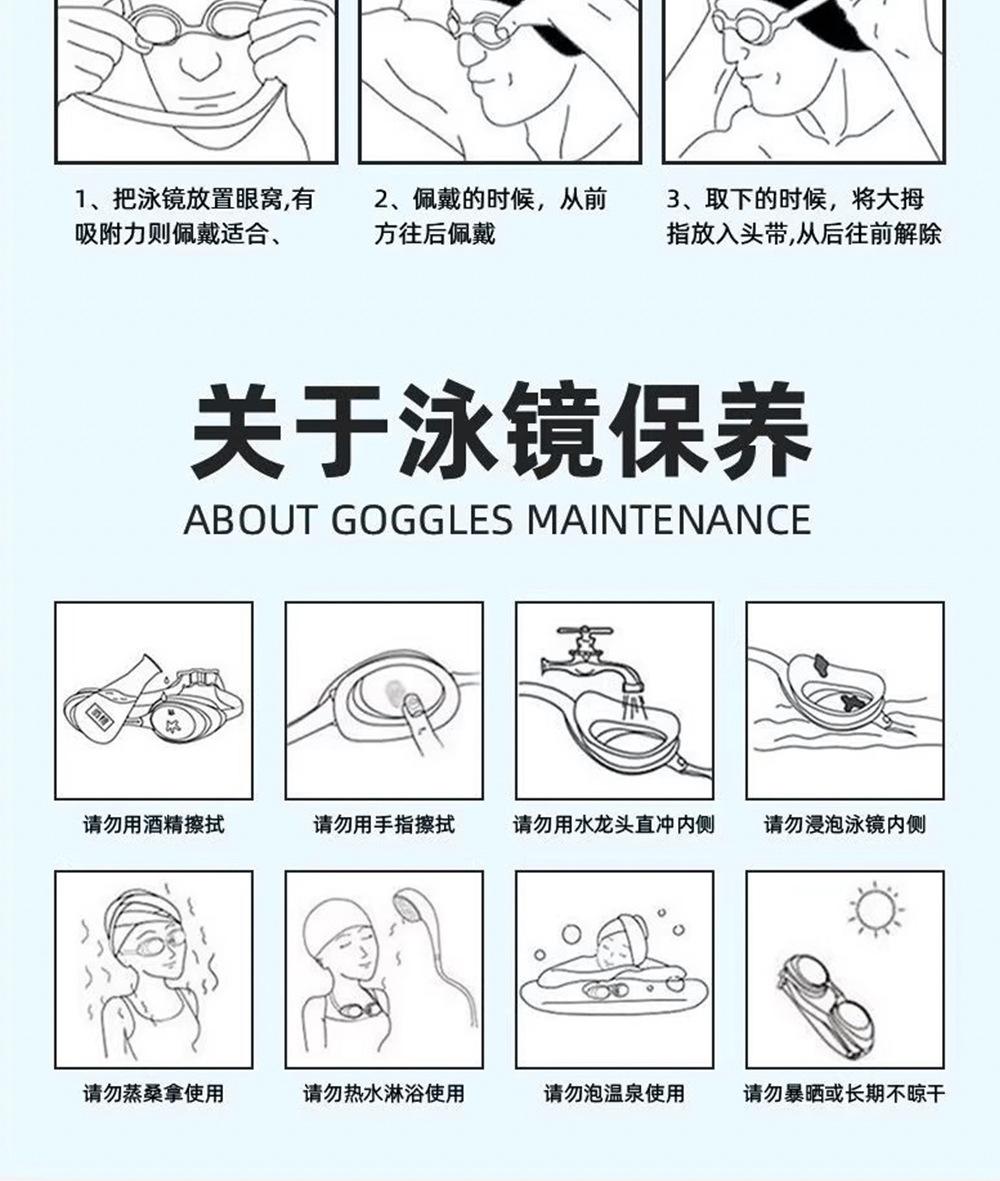 1、把泳镜放置眼窝,有吸附力则佩戴适合、

2、佩戴的时候，从前方往后佩戴

3、取下的时候，将大拇指放入头带,从后往前解除

关于泳镜保养

ABOUT GOGGLES MAINTENANCE

请勿用酒精擦拭

请勿用手指擦拭

请勿用水龙头直冲内侧

请勿浸泡泳镜内侧

请勿蒸桑拿使用

请勿热水淋浴使用

请勿泡温泉使用

请勿暴晒或长期不晾干