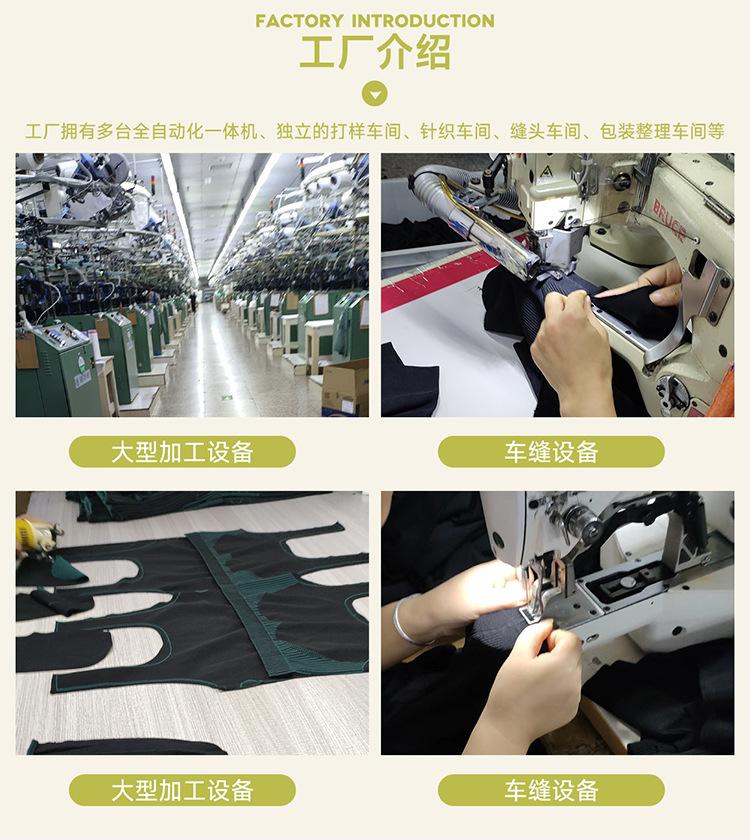 FACTORY INTRODUCTION
工厂介绍

工厂拥有多台全自动化一体机、独立的打样车间、针织车间、缝头车间、包装整理车间等

BRUCE

大型加工设备

车缝设备

大型加工设备

车缝设备