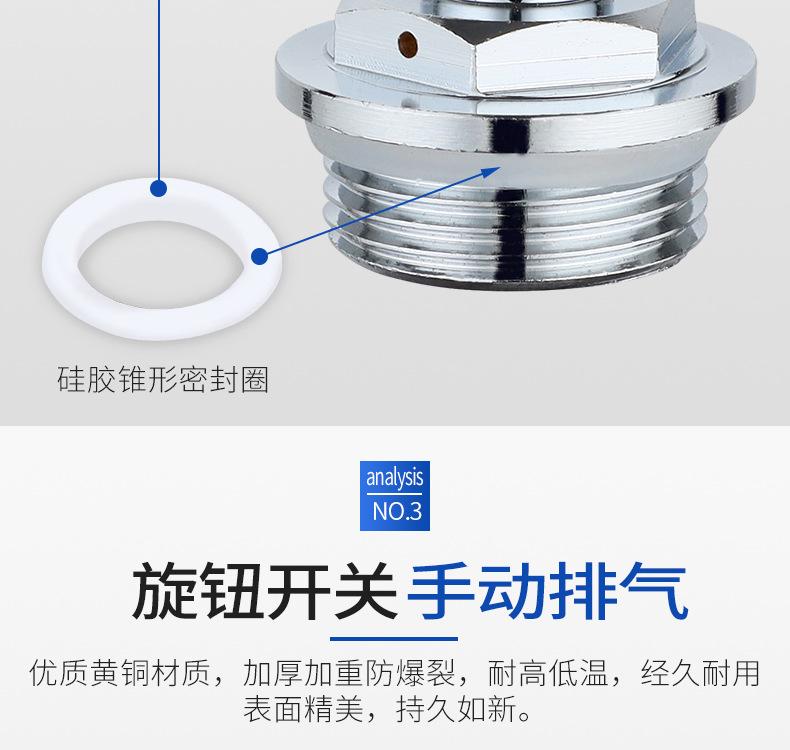 硅胶锥形密封圈

analysis
NO.3

旋钮开关 手动排气

优质黄铜材质，加厚加重防爆裂，耐高低温，经久耐用
表面精美，持久如新。