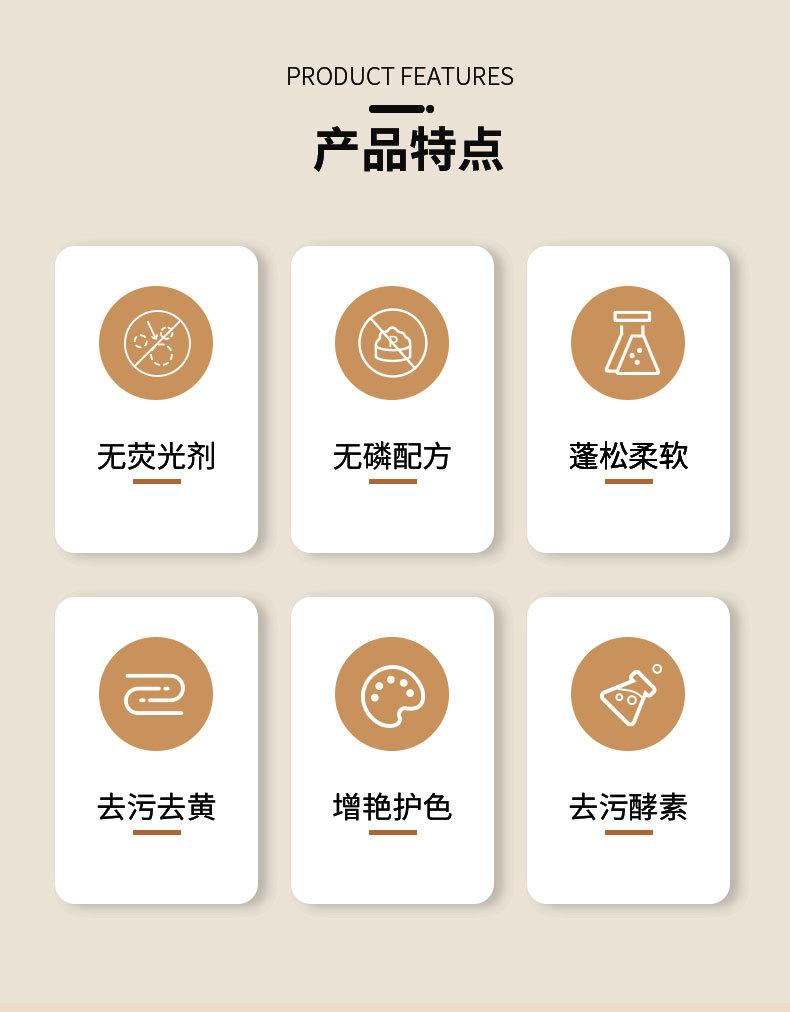 PRODUCT FEATURES

产品特点

无荧光剂

无磷配方

蓬松柔软

去污去黄

增艳护色

去污酵素