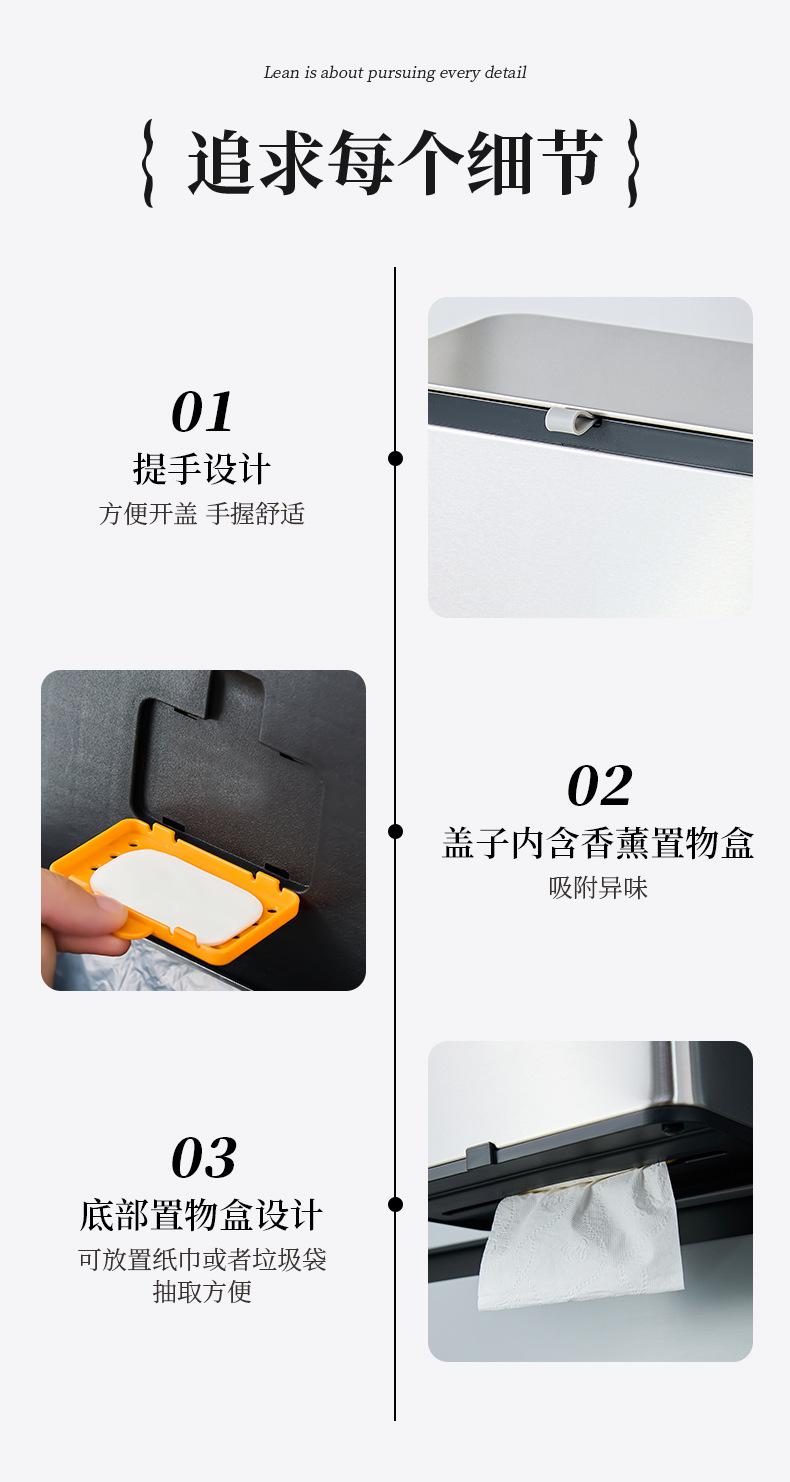 Lean is about pursuing every detail

{ 追求每个细节 }

01
提手设计
方便开盖 手握舒适

02
盖子内含香薰置物盒
吸附异味

03
底部置物盒设计
可放置纸巾或者垃圾袋
抽取方便