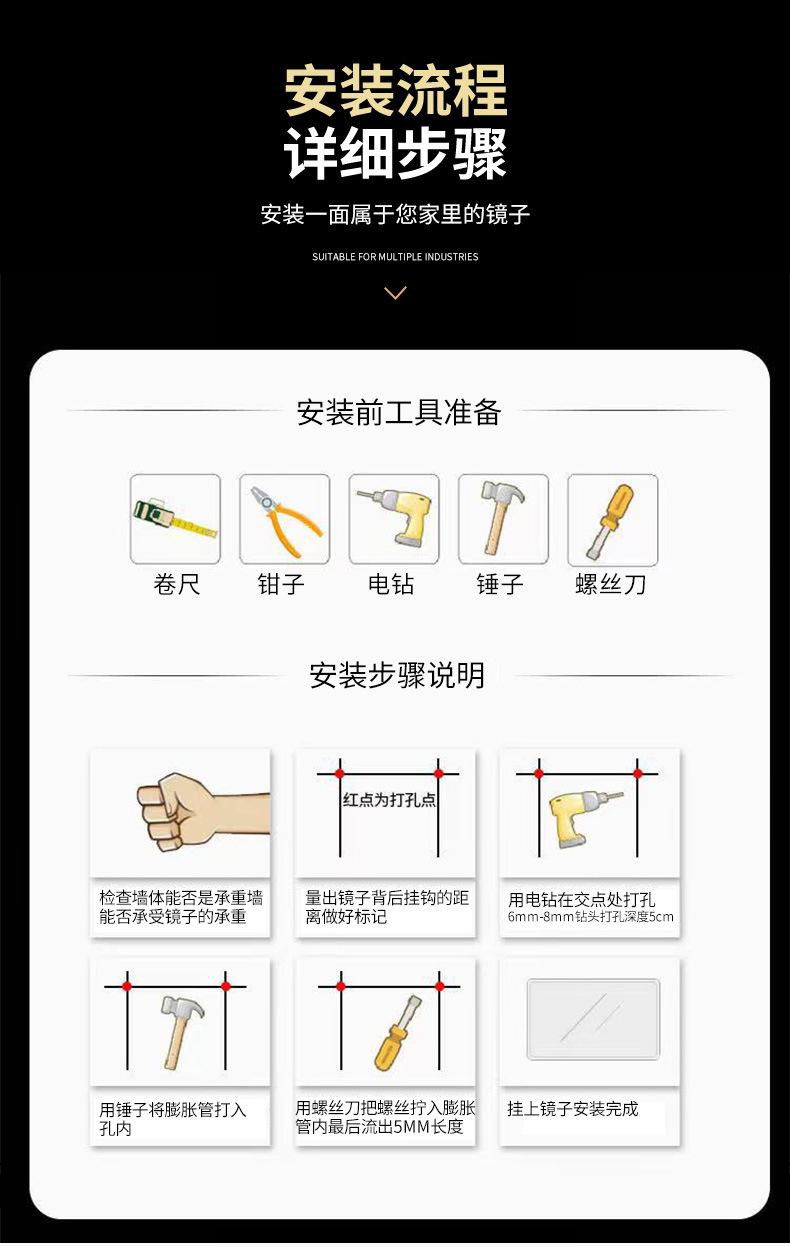 安装流程
详细步骤

安装一面属于您家里的镜子

SUITABLE FOR MULTIPLE INDUSTRIES

安装前工具准备

卷尺
钳子
电钻
锤子
螺丝刀

安装步骤说明

检查墙体能否是承重墙能否承受镜子的承重

红点为打孔点

量出镜子背后挂钩的距离做好标记

用电钻在交点处打孔
6mm-8mm钻头打孔深度5cm

用锤子将膨胀管打入孔内

用螺丝刀把螺丝拧入膨胀管内最后流出5MM长度

挂上镜子安装完成