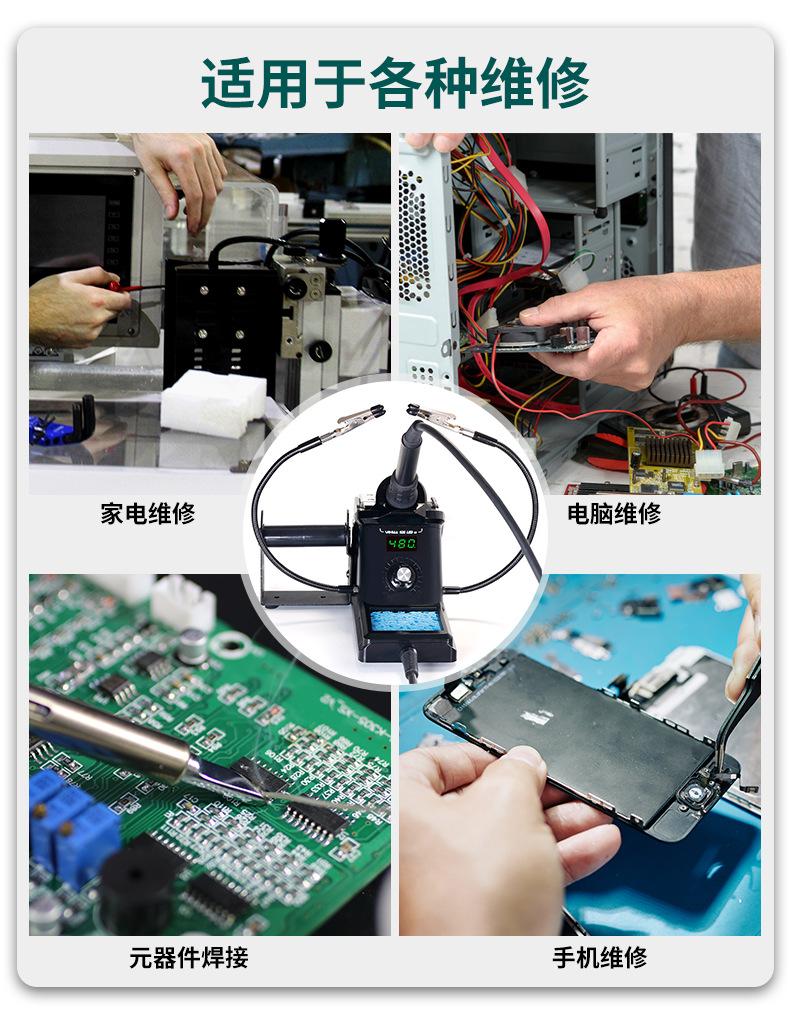 适用于各种维修

家电维修

电脑维修

480

元器件焊接

手机维修