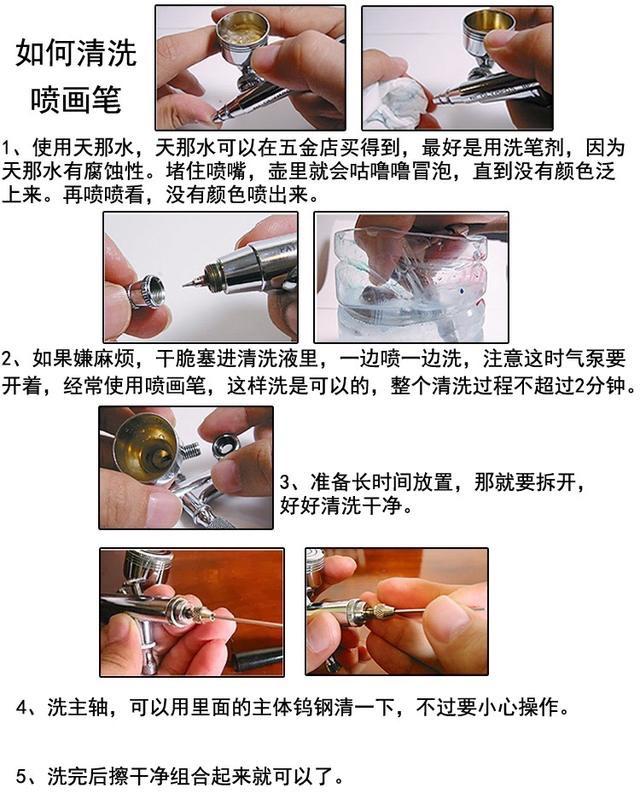 如何清洗喷画笔

1、使用天那水，天那水可以在五金店买得到，最好是用洗笔剂，因为天那水有腐蚀性。堵住喷嘴，壶里就会咕噜噜冒泡，直到没有颜色泛上来。再喷喷看，没有颜色喷出来。

2、如果嫌麻烦，干脆塞进清洗液里，一边喷一边洗，注意这时气泵要开着，经常使用喷画笔，这样洗是可以的，整个清洗过程不超过2分钟。

3、准备长时间放置，那就要拆开，好好清洗干净。

4、洗主轴，可以用里面的主体钨钢清一下，不过要小心操作。

5、洗完后擦干净组合起来就可以了。