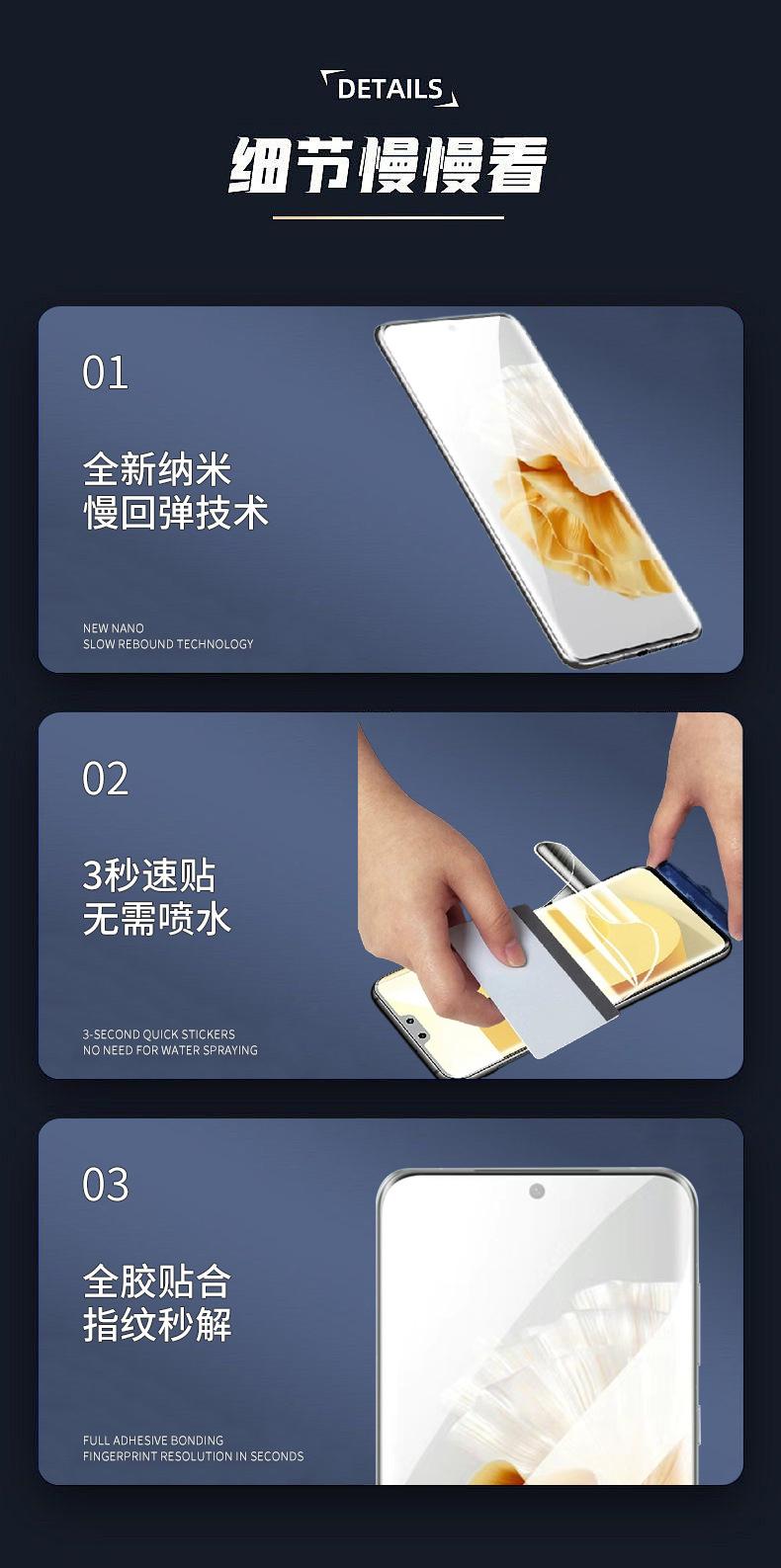 DETAILS

细节慢慢看

01

全新纳米
慢回弹技术

NEW NANO
SLOW REBOUND TECHNOLOGY

02

3秒速贴
无需喷水

3-SECOND QUICK STICKERS
NO NEED FOR WATER SPRAYING

03

全胶贴合
指纹秒解

FULL ADHESIVE BONDING
FINGERPRINT RESOLUTION IN SECONDS