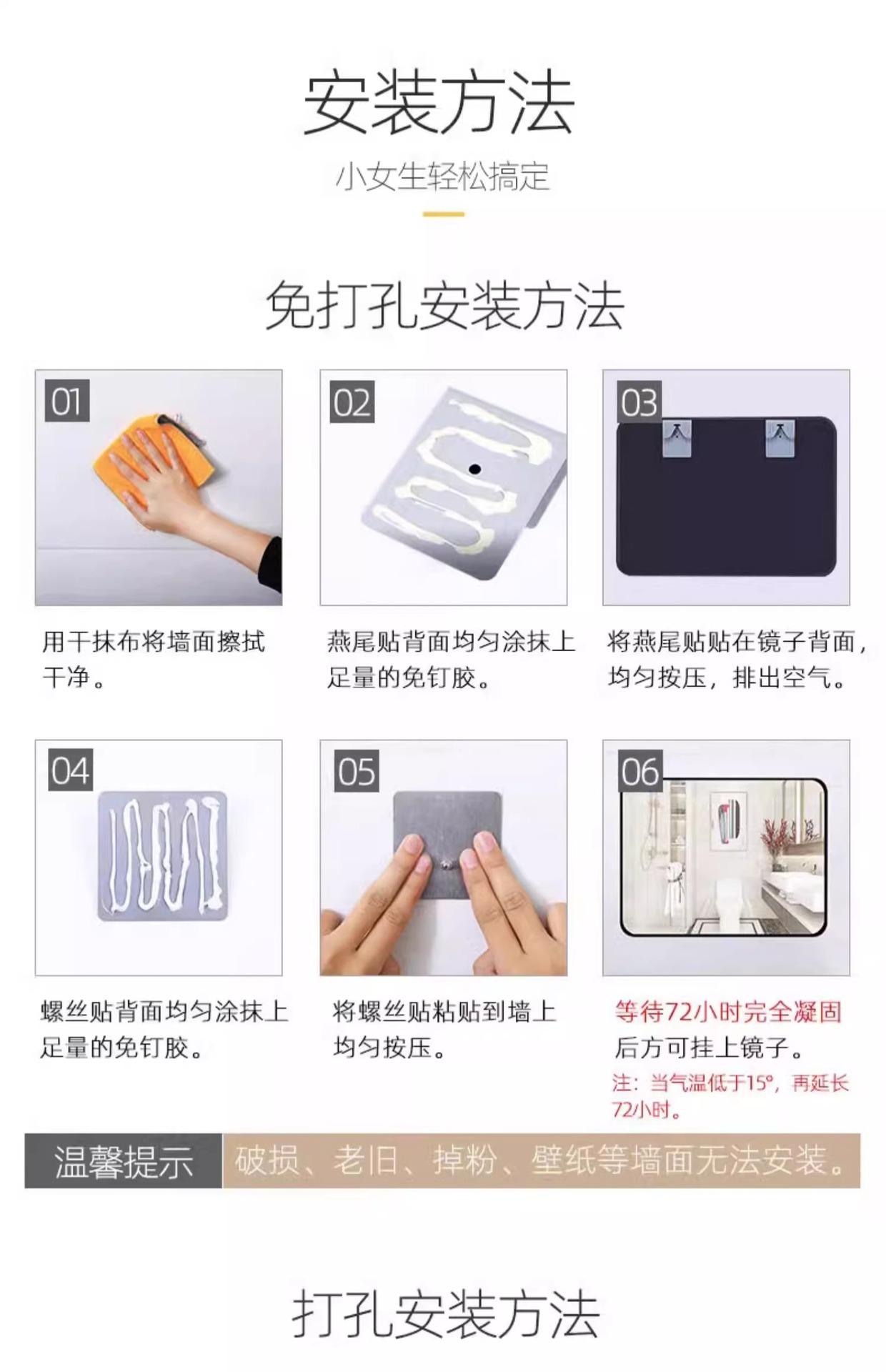 安装方法

小女生轻松搞定

免打孔安装方法

01

用干抹布将墙面擦拭干净。

02

燕尾贴背面均匀涂抹上足量的免钉胶。

03

将燕尾贴贴在镜子背面，均匀按压，排出空气。

04

螺丝贴背面均匀涂抹上足量的免钉胶。

05

将螺丝贴粘贴到墙上均匀按压。

06

等待72小时完全凝固后方可挂上镜子。

注：当气温低于15°，再延长72小时。

温馨提示　破损、老旧、掉粉、壁纸等墙面无法安装。

打孔安装方法