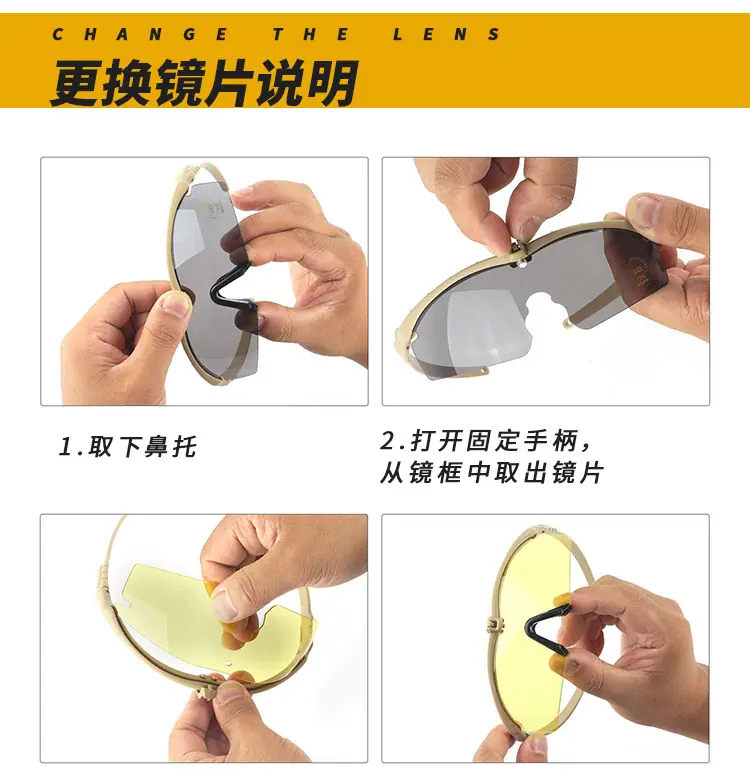 CHANGE THE LENS

更换镜片说明

1.取下鼻托

2.打开固定手柄，从镜框中取出镜片